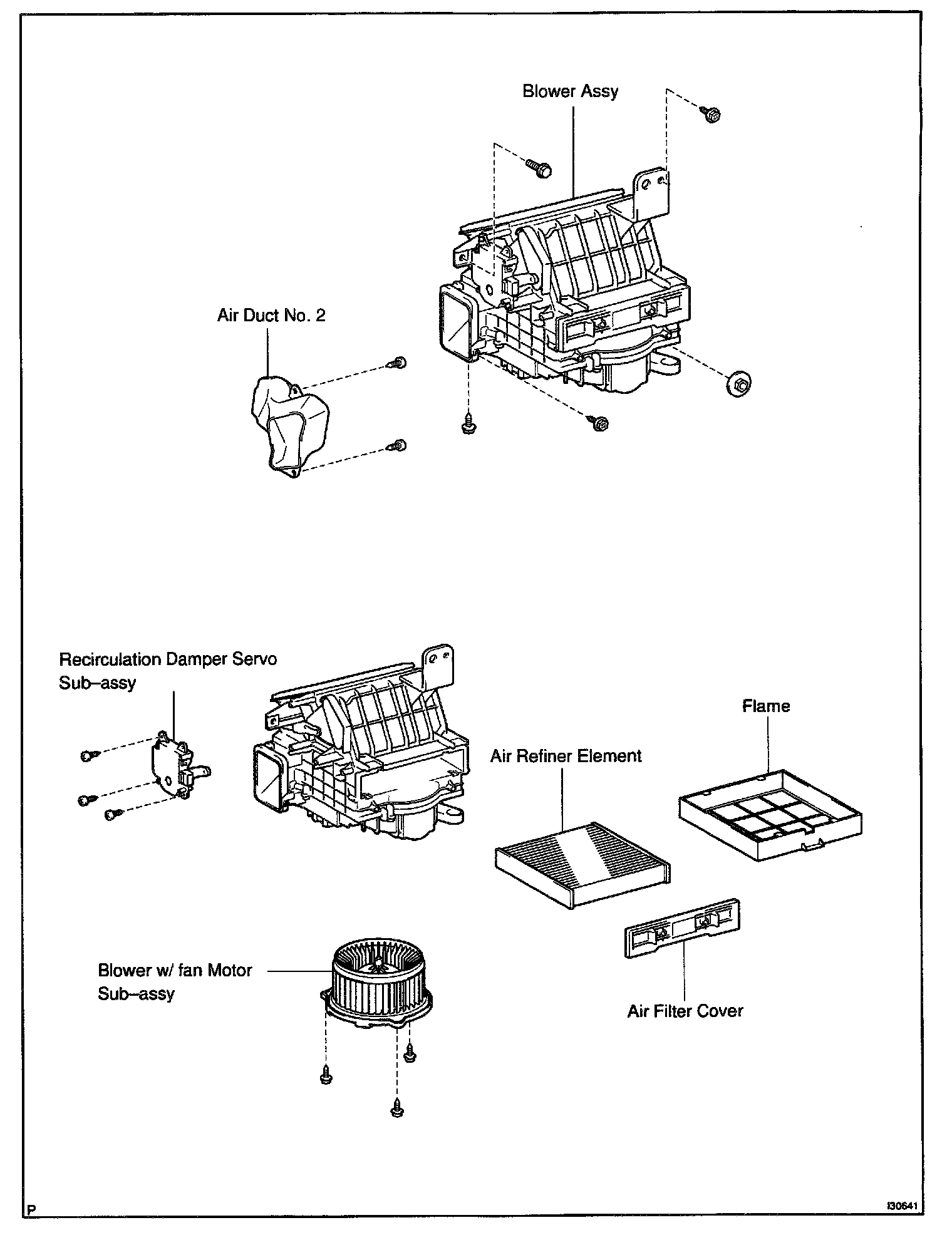 Blower Assy

Air Duct No. 2

Recirculation Damper Servo Sub–assy

Flame

Air Refiner Element

Blower w/ fan Motor Sub–assy

Air Filter Cover

P

I30641