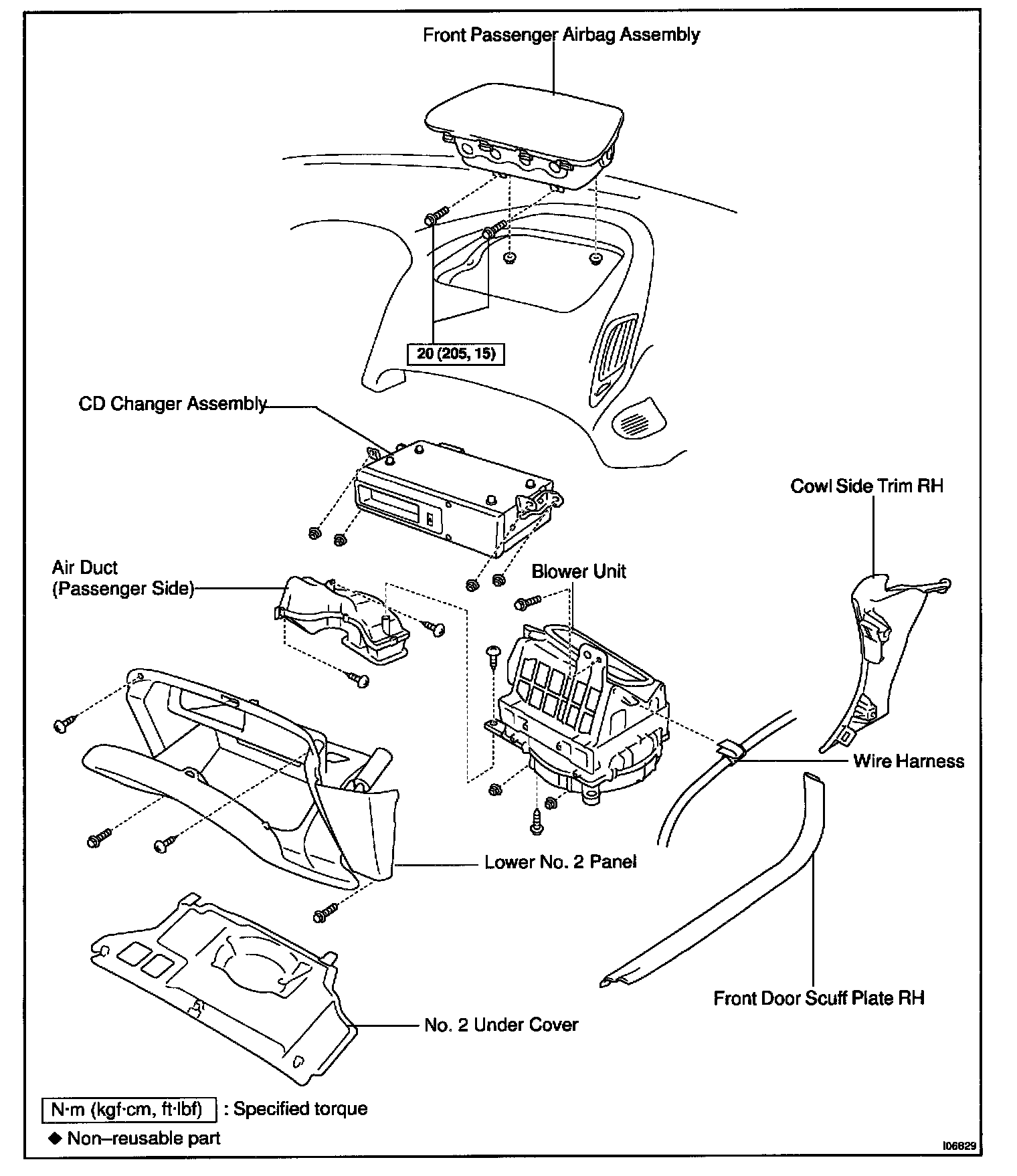 Front Passenger Airbag Assembly

20 (205, 15)

CD Changer Assembly

Cowl Side Trim RH

Air Duct (Passenger Side)

Blower Unit

Wire Harness

Lower No. 2 Panel

Front Door Scuff Plate RH

No. 2 Under Cover

N·m (kgf·cm, ft·lbf) : Specified torque

◆ Non–reusable part

I06629