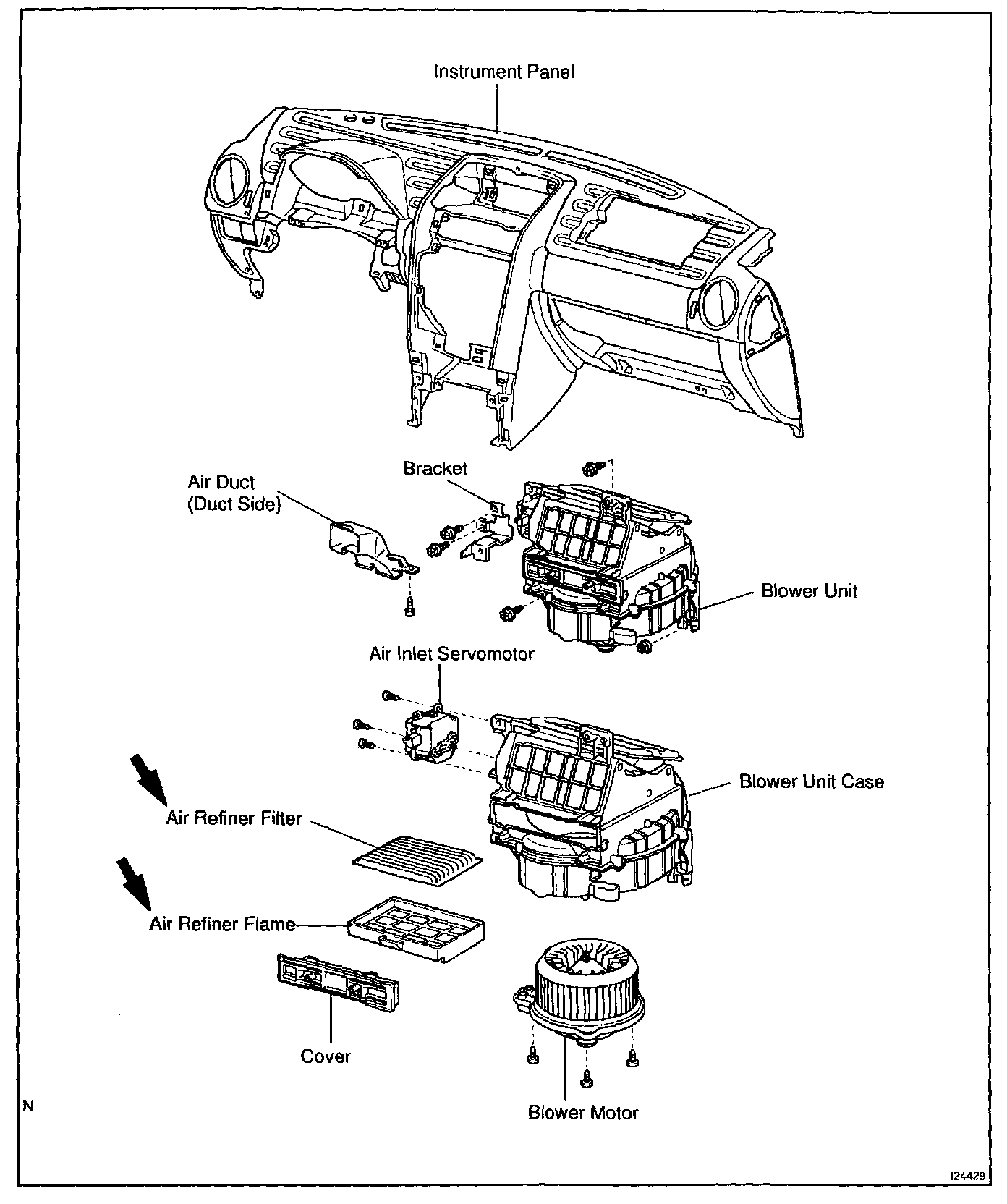 Instrument Panel

Air Duct
(Duct Side)

Bracket

Blower Unit

Air Inlet Servomotor

Blower Unit Case

Air Refiner Filter

Air Refiner Flame

Cover

Blower Motor

N

I24429