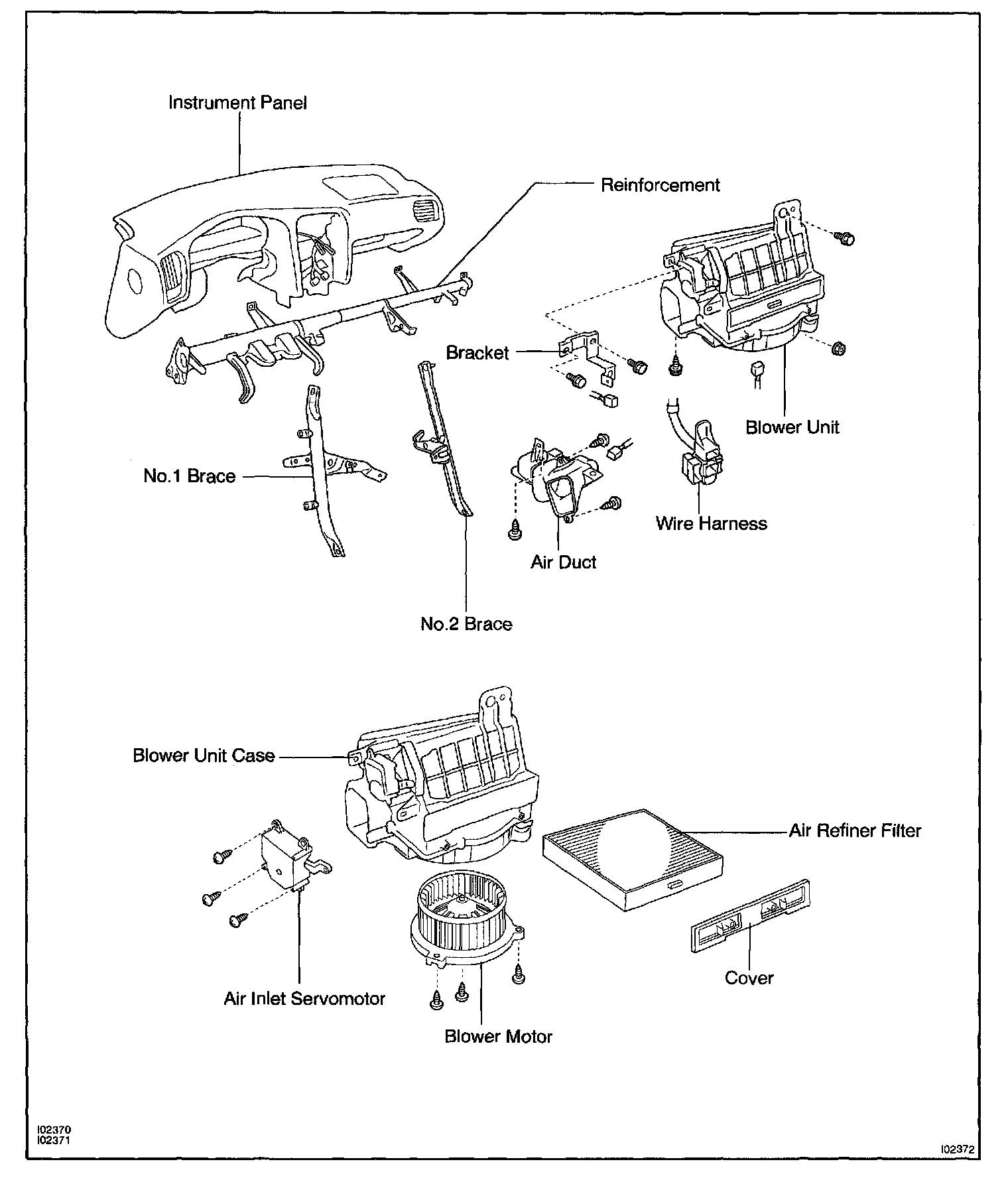 Instrument Panel

Reinforcement

Bracket

Blower Unit

No.1 Brace

Wire Harness

Air Duct

No.2 Brace

Blower Unit Case

Air Refiner Filter

Cover

Air Inlet Servomotor

Blower Motor

I02370
I02371

I02372