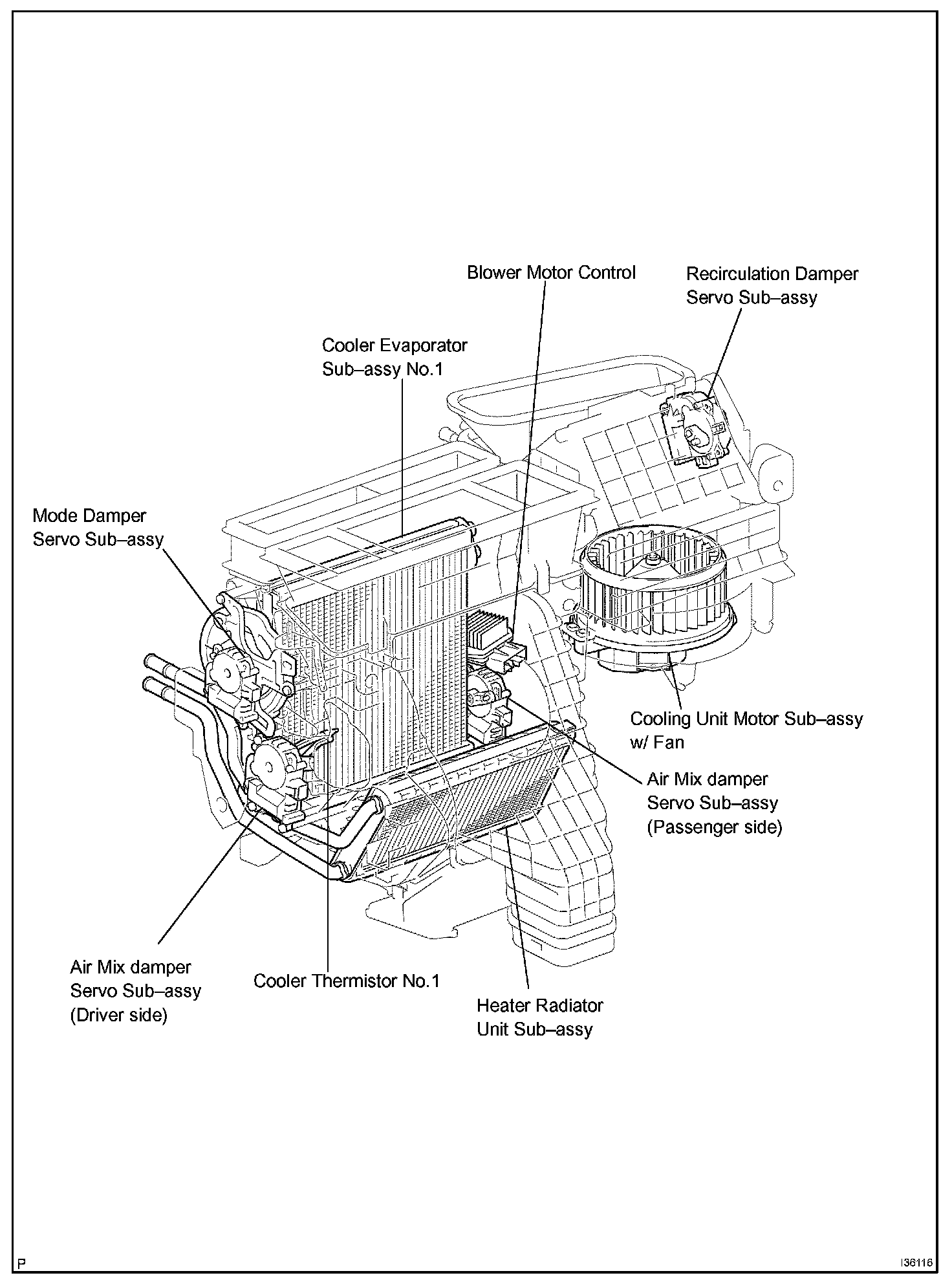 Blower Motor Control

Recirculation Damper
Servo Sub–assy

Cooler Evaporator
Sub–assy No.1

Mode Damper
Servo Sub–assy

Cooling Unit Motor Sub–assy
w/ Fan

Air Mix damper
Servo Sub–assy
(Passenger side)

Air Mix damper
Servo Sub–assy
(Driver side)

Cooler Thermistor No.1

Heater Radiator
Unit Sub–assy

P

I36116