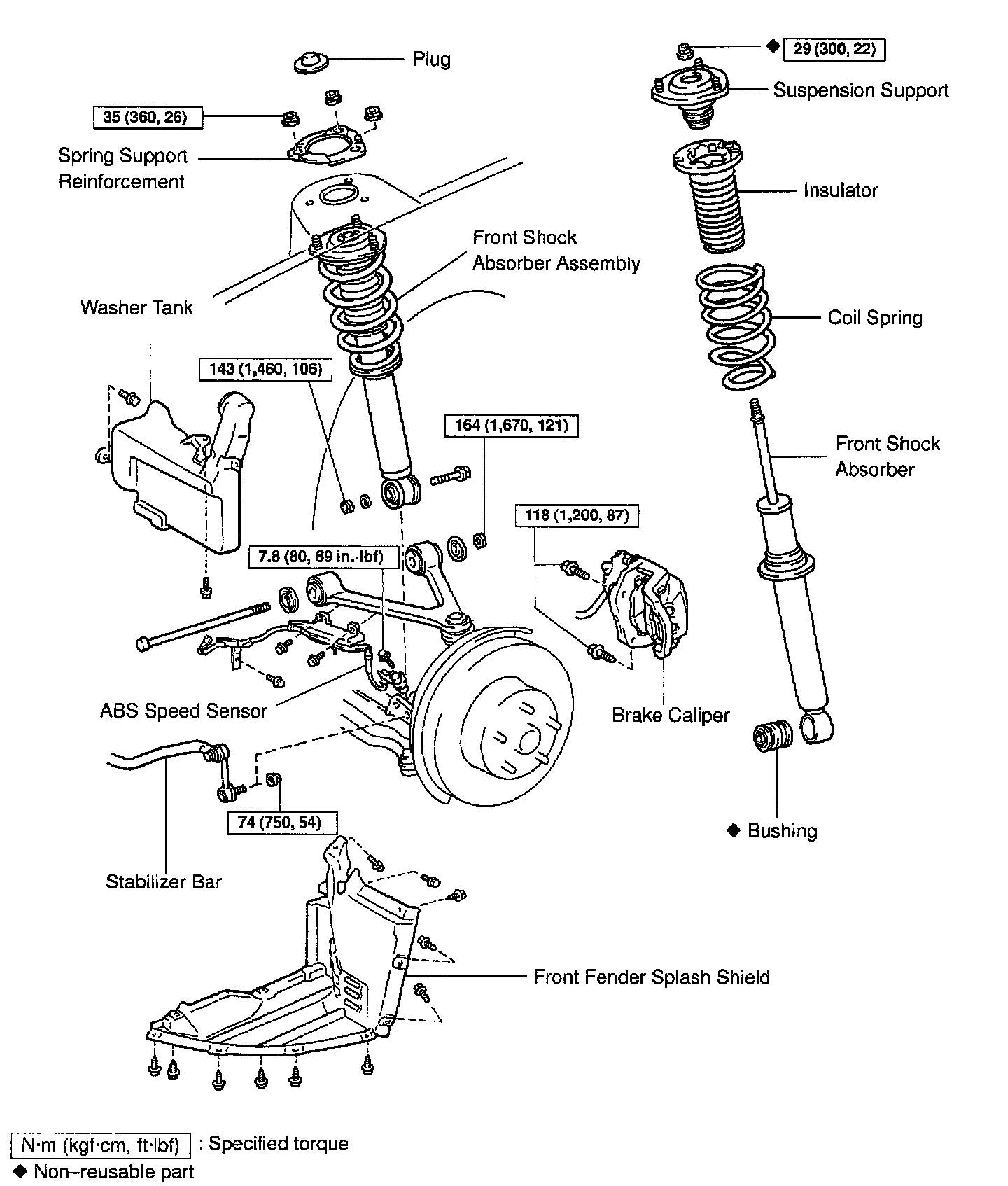 Plug

◆ 29 (300, 22)

Suspension Support

35 (360, 26)

Spring Support Reinforcement

Insulator

Front Shock Absorber Assembly

Washer Tank

Coil Spring

143 (1,460, 106)

164 (1,670, 121)

Front Shock Absorber

118 (1,200, 87)

7.8 (80, 69 in.·lbf)

ABS Speed Sensor

Brake Caliper

74 (750, 54)

◆ Bushing

Stabilizer Bar

Front Fender Splash Shield

N·m (kgf·cm, ft·lbf) : Specified torque

◆ Non–reusable part