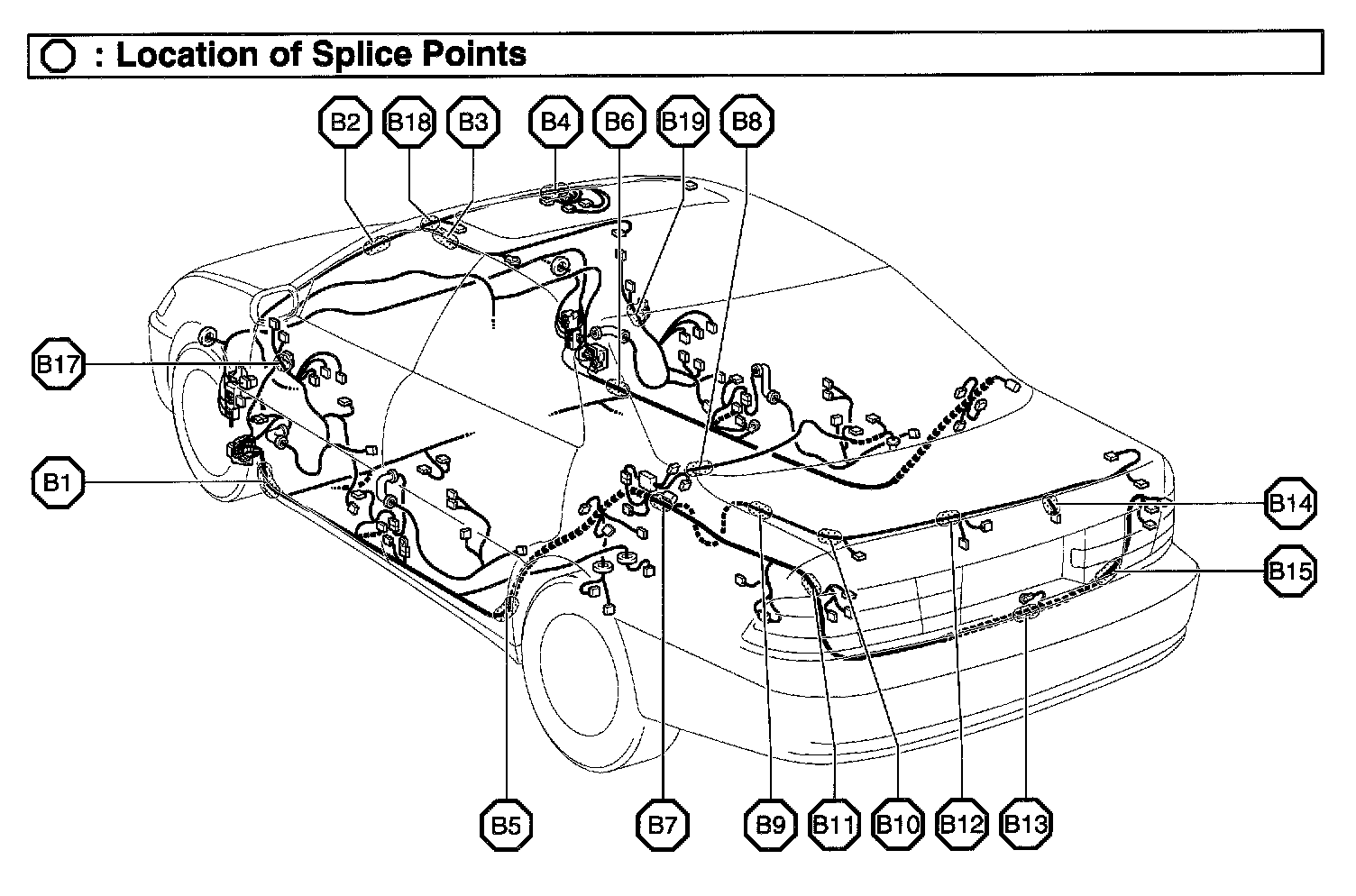 : Location of Splice Points

B2 B18 B3 B4 B6 B19 B8

B17

B1

B14

B15

B5 B7 B9 B11 B10 B12 B13