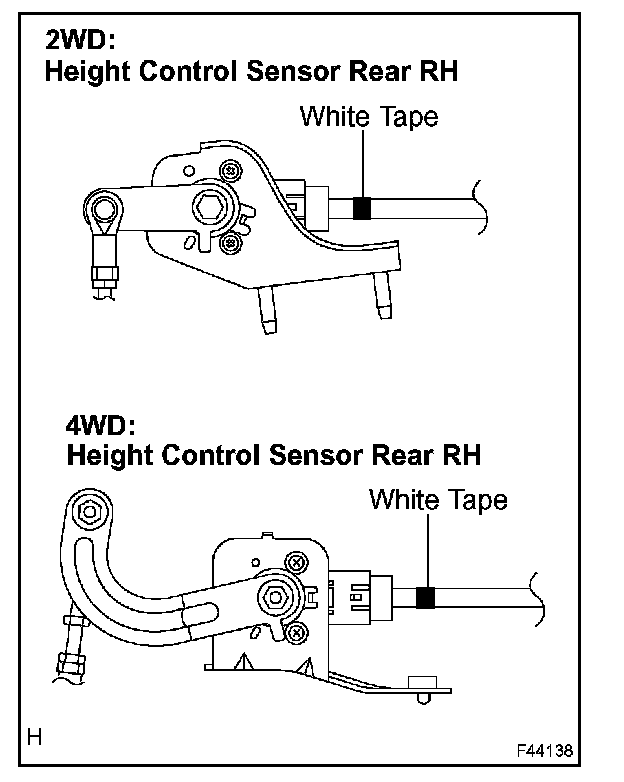 2WD:
Height Control Sensor Rear RH

White Tape

4WD:
Height Control Sensor Rear RH

White Tape

H

F44138