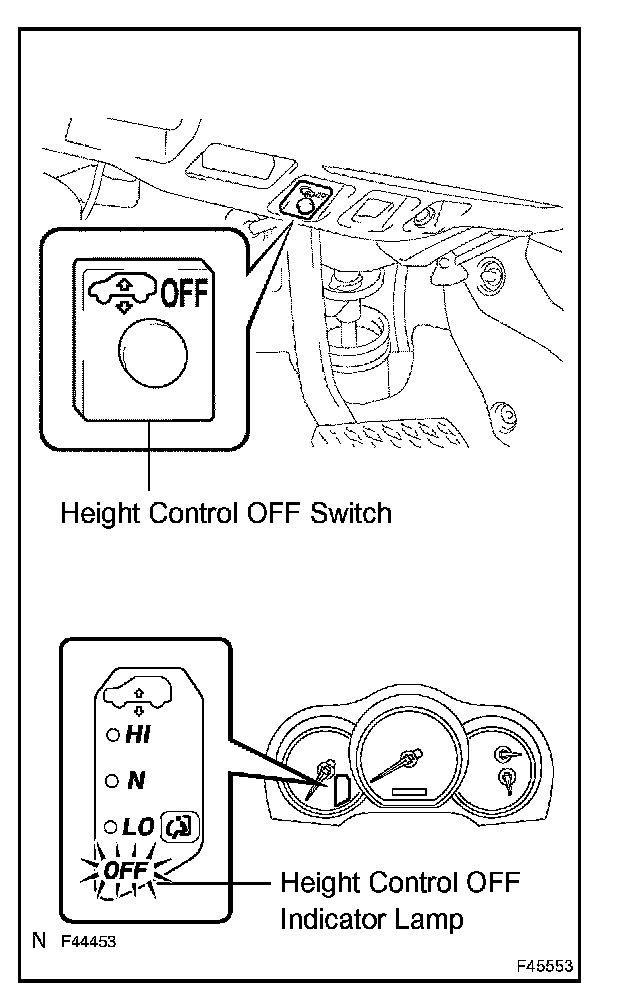 OFF

Height Control OFF Switch

HI

N

LO

OFF

Height Control OFF Indicator Lamp

N F44453

F45553