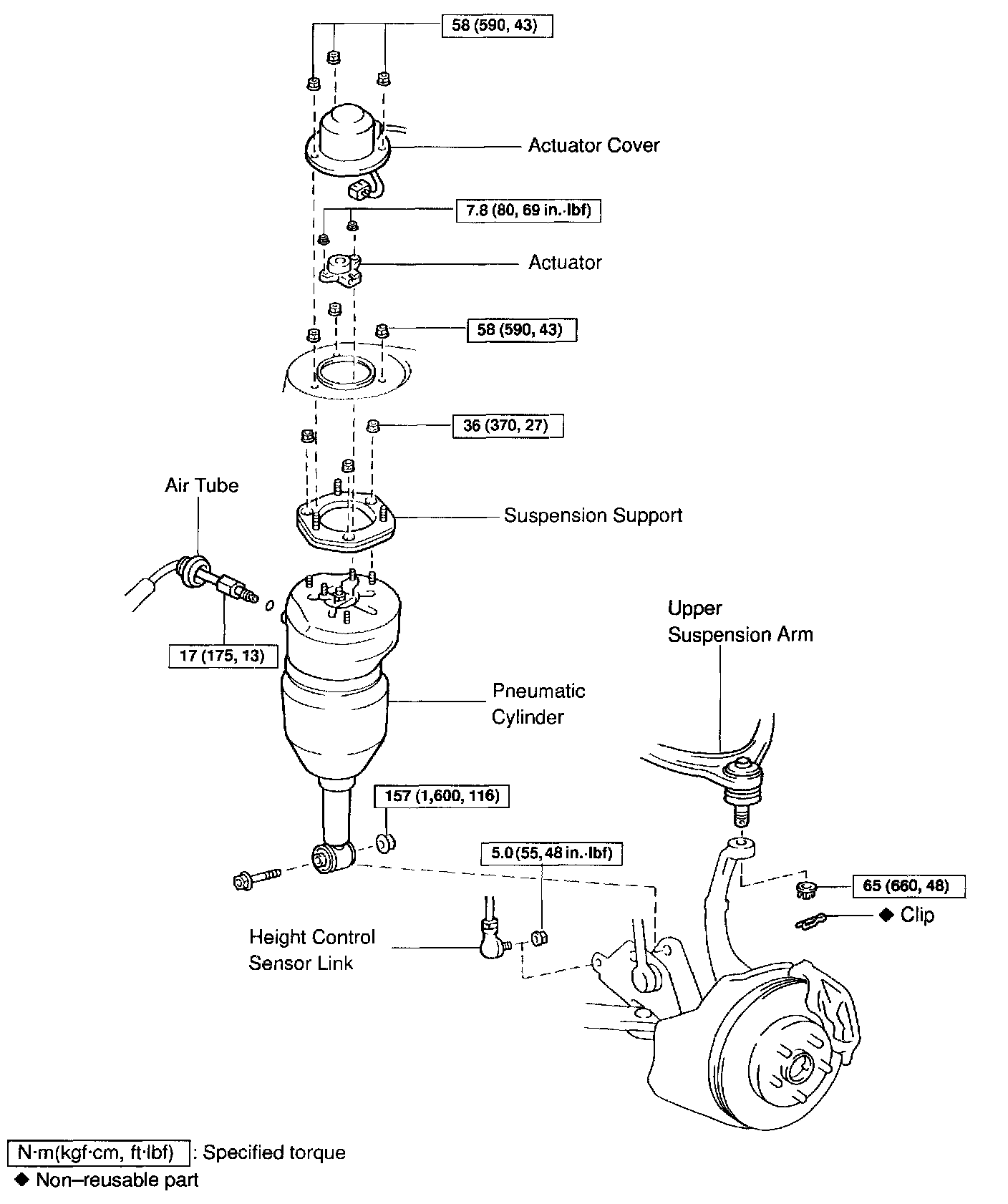 58 (590, 43)

Actuator Cover

7.8 (80, 69 in.·lbf)

Actuator

58 (590, 43)

36 (370, 27)

Air Tube

Suspension Support

17 (175, 13)

Upper Suspension Arm

Pneumatic Cylinder

157 (1,600, 116)

5.0 (55, 48 in.·lbf)

65 (660, 48)

◆ Clip

Height Control Sensor Link

N·m(kgf·cm, ft·lbf) : Specified torque

◆ Non–reusable part