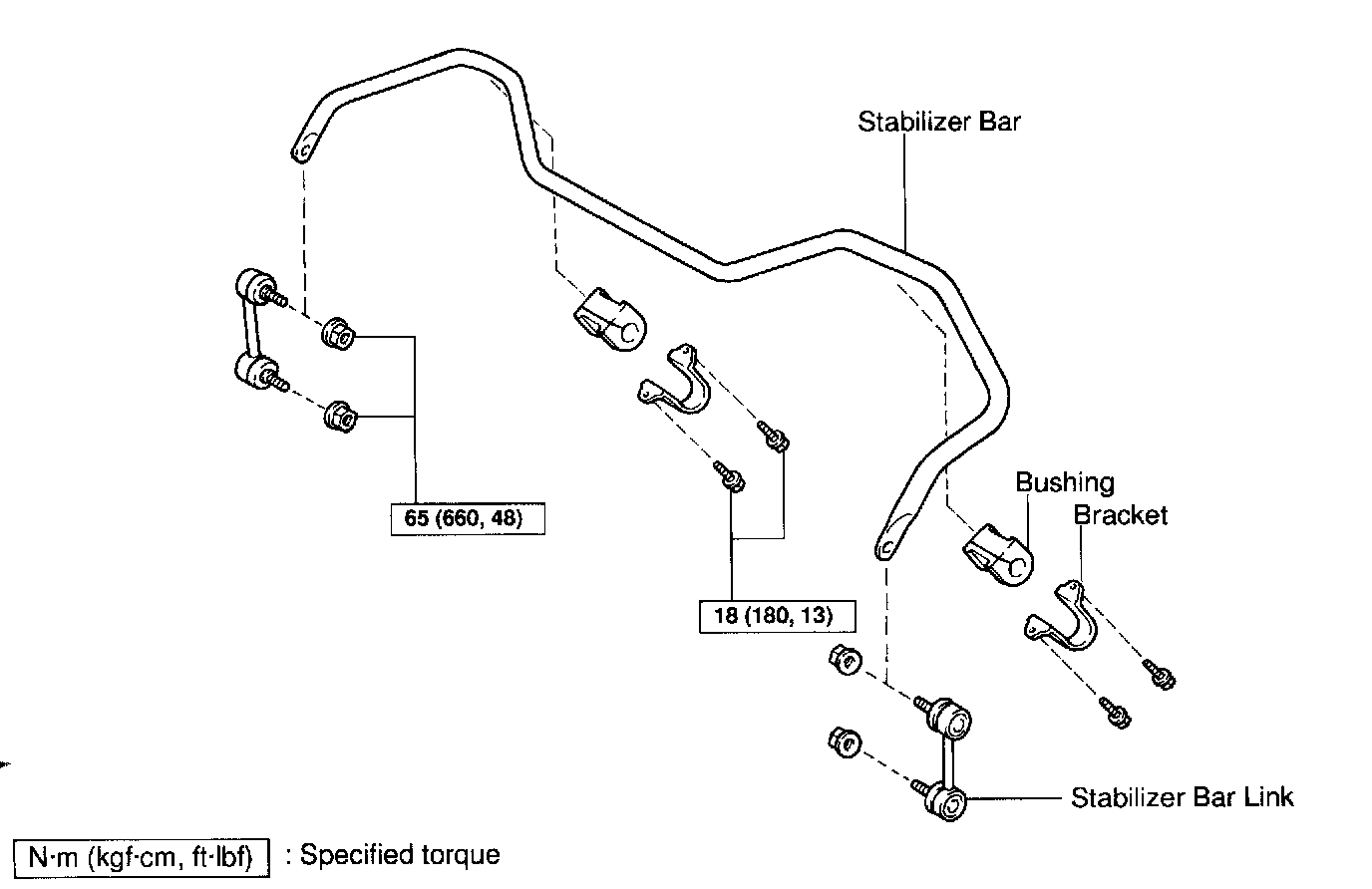 Stabilizer Bar

65 (660, 48)

18 (180, 13)

Bushing

Bracket

Stabilizer Bar Link

N·m (kgf·cm, ft·lbf) : Specified torque