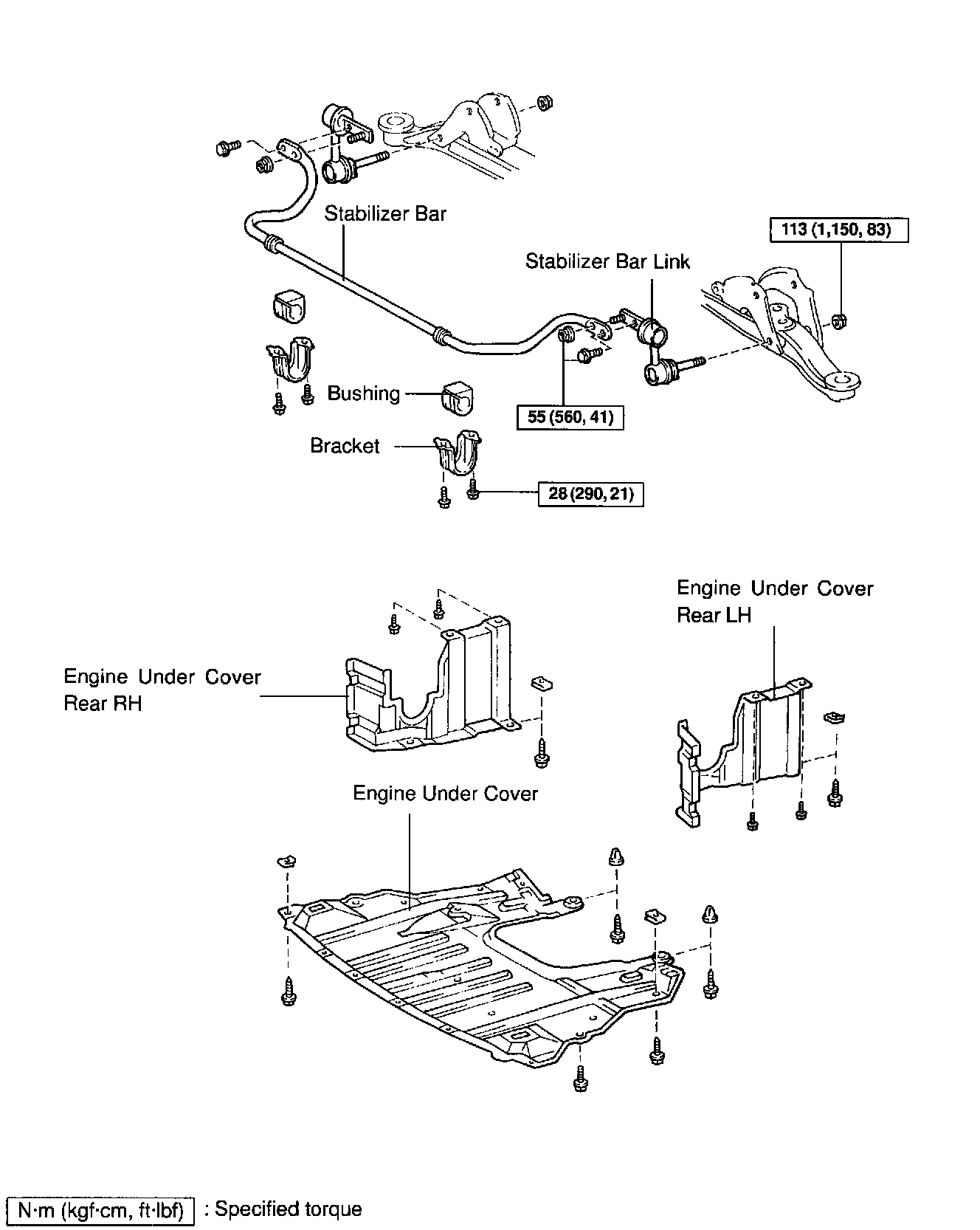 Stabilizer Bar

113 (1,150, 83)

Stabilizer Bar Link

Bushing

55 (560, 41)

Bracket

28 (290, 21)

Engine Under Cover Rear LH

Engine Under Cover Rear RH

Engine Under Cover

N·m (kgf·cm, ft·lbf) : Specified torque