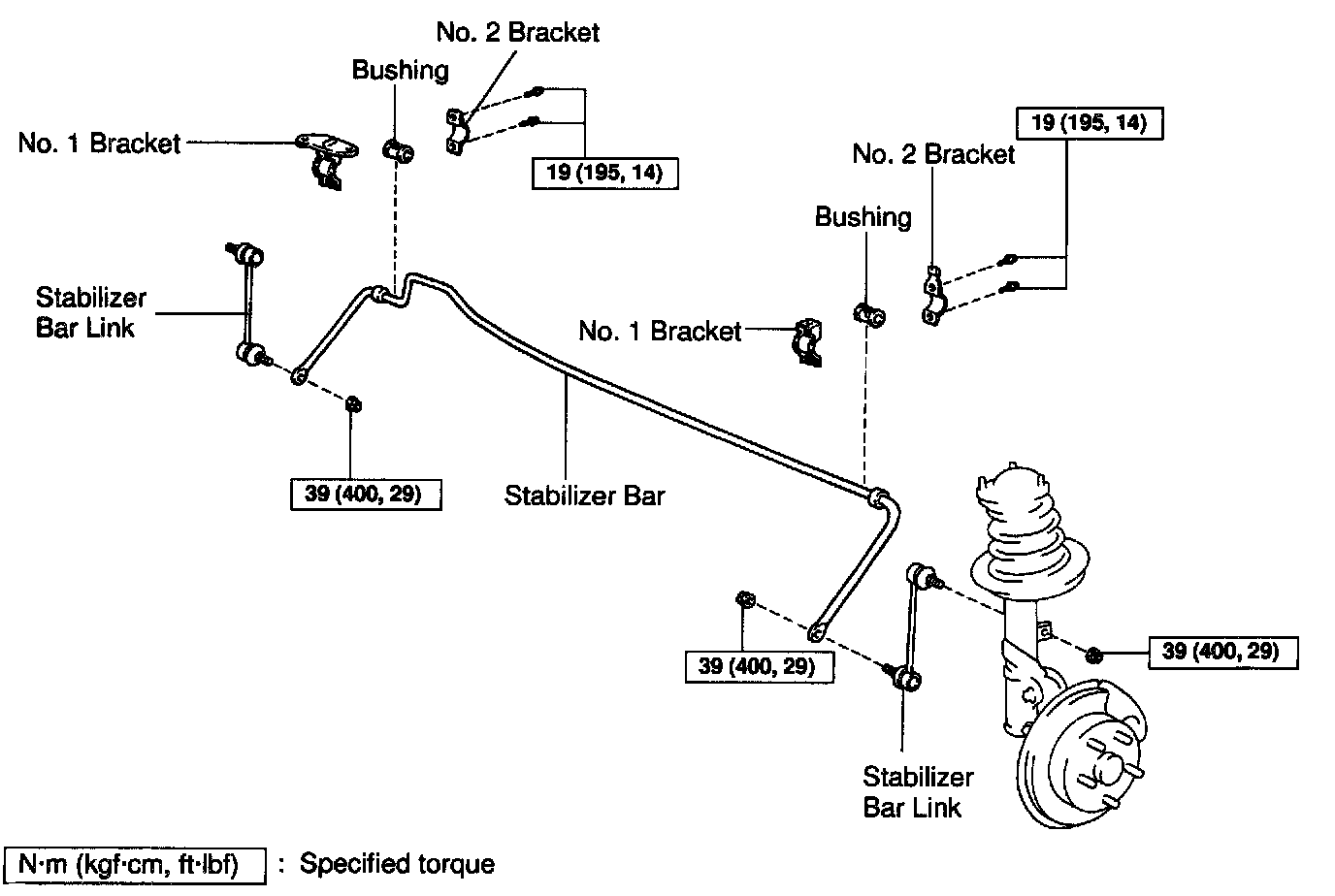 No. 2 Bracket

Bushing

No. 1 Bracket

19 (195, 14)

19 (195, 14)

No. 2 Bracket

Bushing

Stabilizer Bar Link

No. 1 Bracket

39 (400, 29)

Stabilizer Bar

39 (400, 29)

39 (400, 29)

Stabilizer Bar Link

N·m (kgf·cm, ft·lbf) : Specified torque