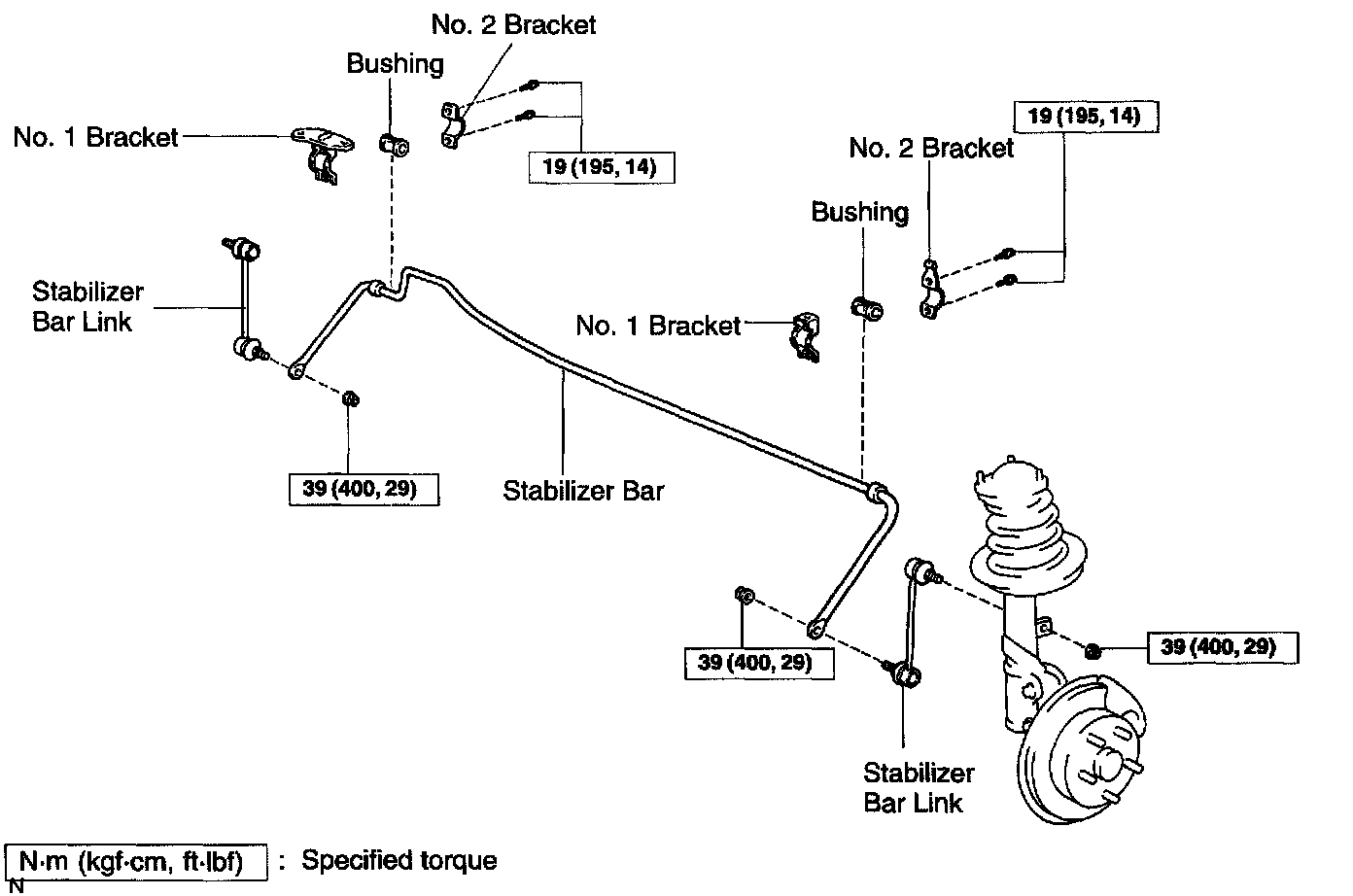 No. 2 Bracket

Bushing

No. 1 Bracket

19 (195, 14)

19 (195, 14)

No. 2 Bracket

Bushing

Stabilizer Bar Link

No. 1 Bracket

39 (400, 29)

Stabilizer Bar

39 (400, 29)

39 (400, 29)

Stabilizer Bar Link

N·m (kgf·cm, ft·lbf) : Specified torque

N