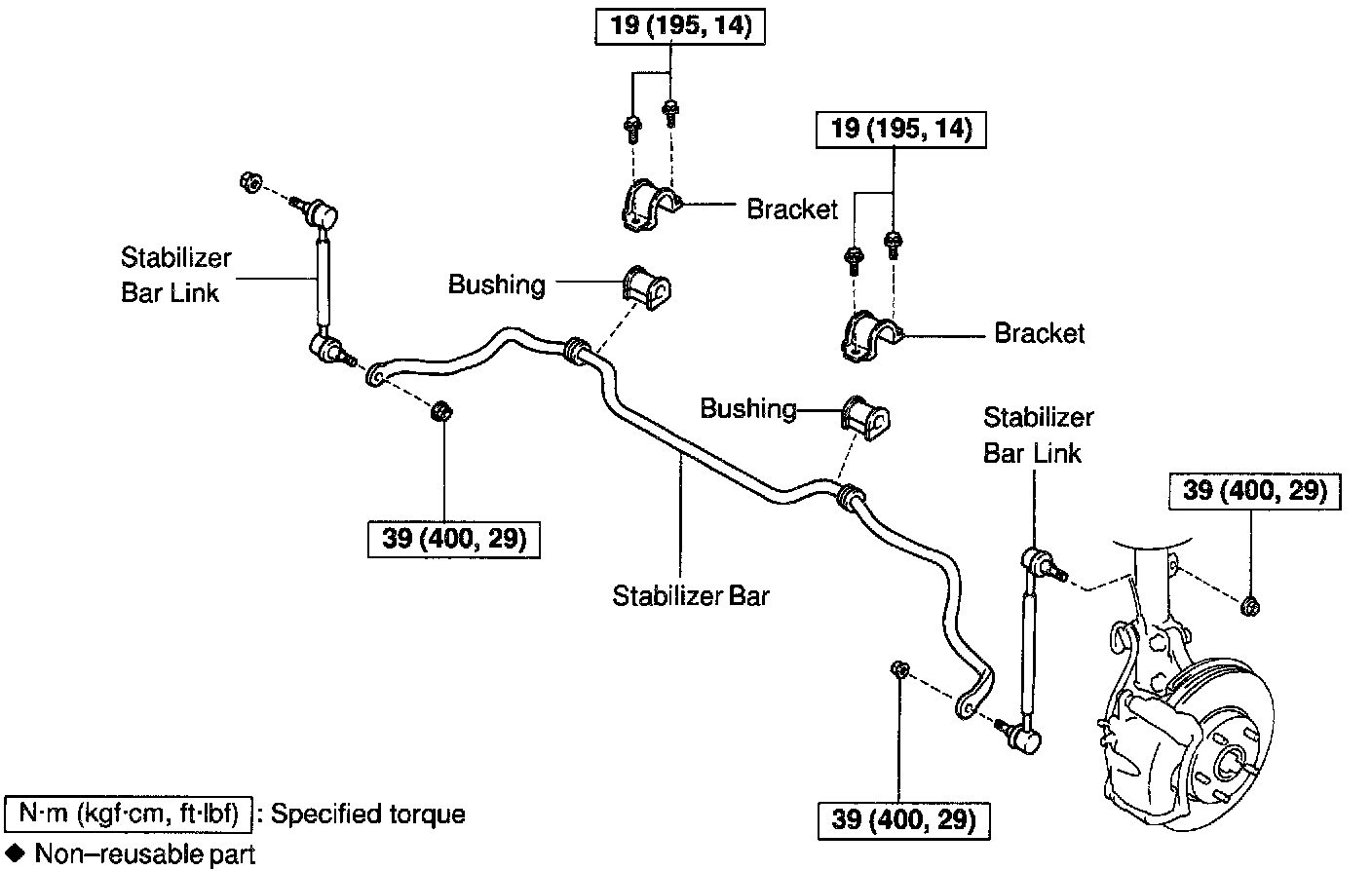 19 (195, 14)

19 (195, 14)

Bracket

Stabilizer Bar Link

Bushing

Bracket

Bushing

Stabilizer Bar Link

39 (400, 29)

39 (400, 29)

Stabilizer Bar

39 (400, 29)

N·m (kgf·cm, ft·lbf) : Specified torque

◆ Non–reusable part