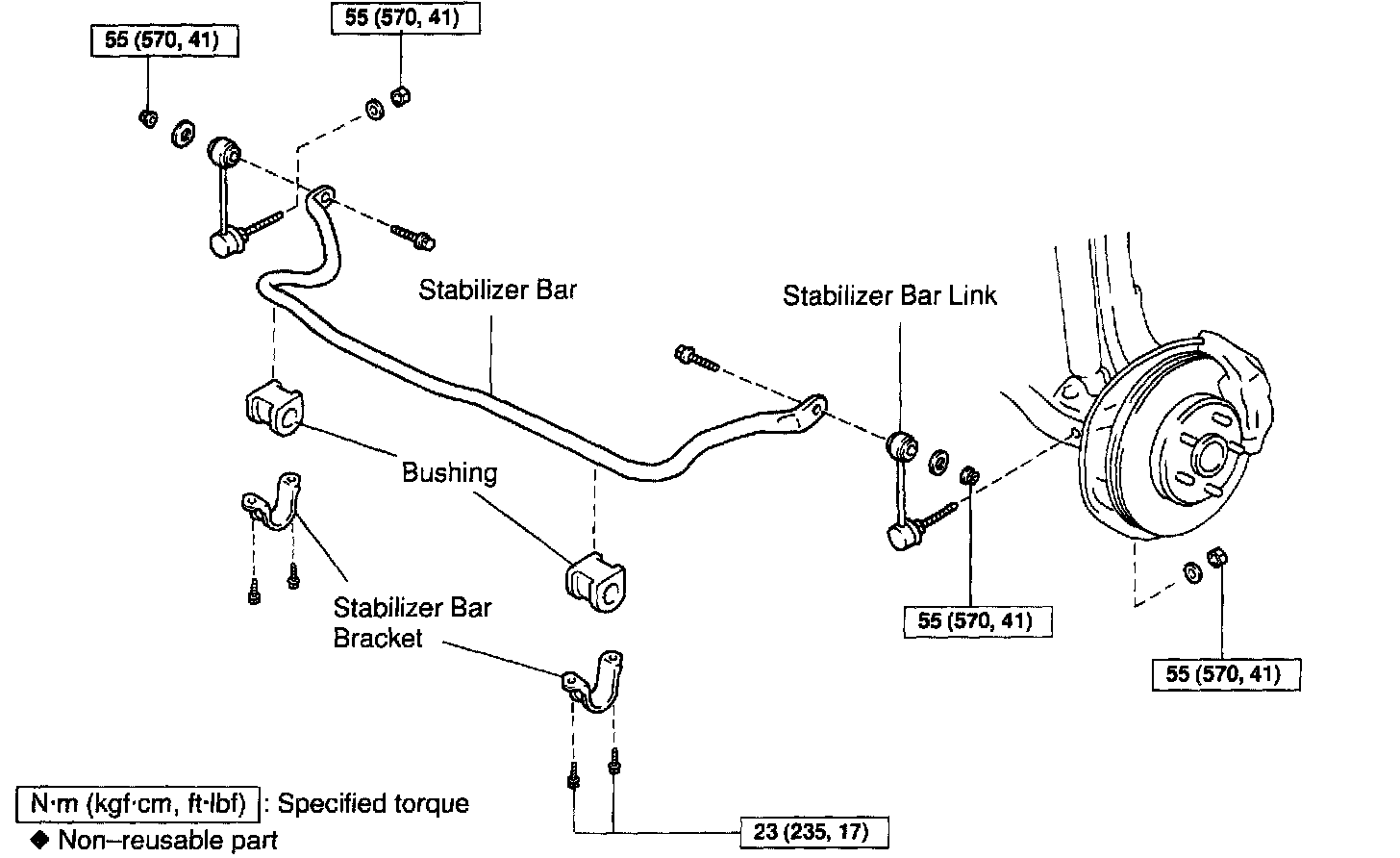 55 (570, 41)

55 (570, 41)

Stabilizer Bar

Stabilizer Bar Link

Bushing

Stabilizer Bar Bracket

55 (570, 41)

55 (570, 41)

N·m (kgf·cm, ft·lbf) : Specified torque

◆ Non–reusable part

23 (235, 17)