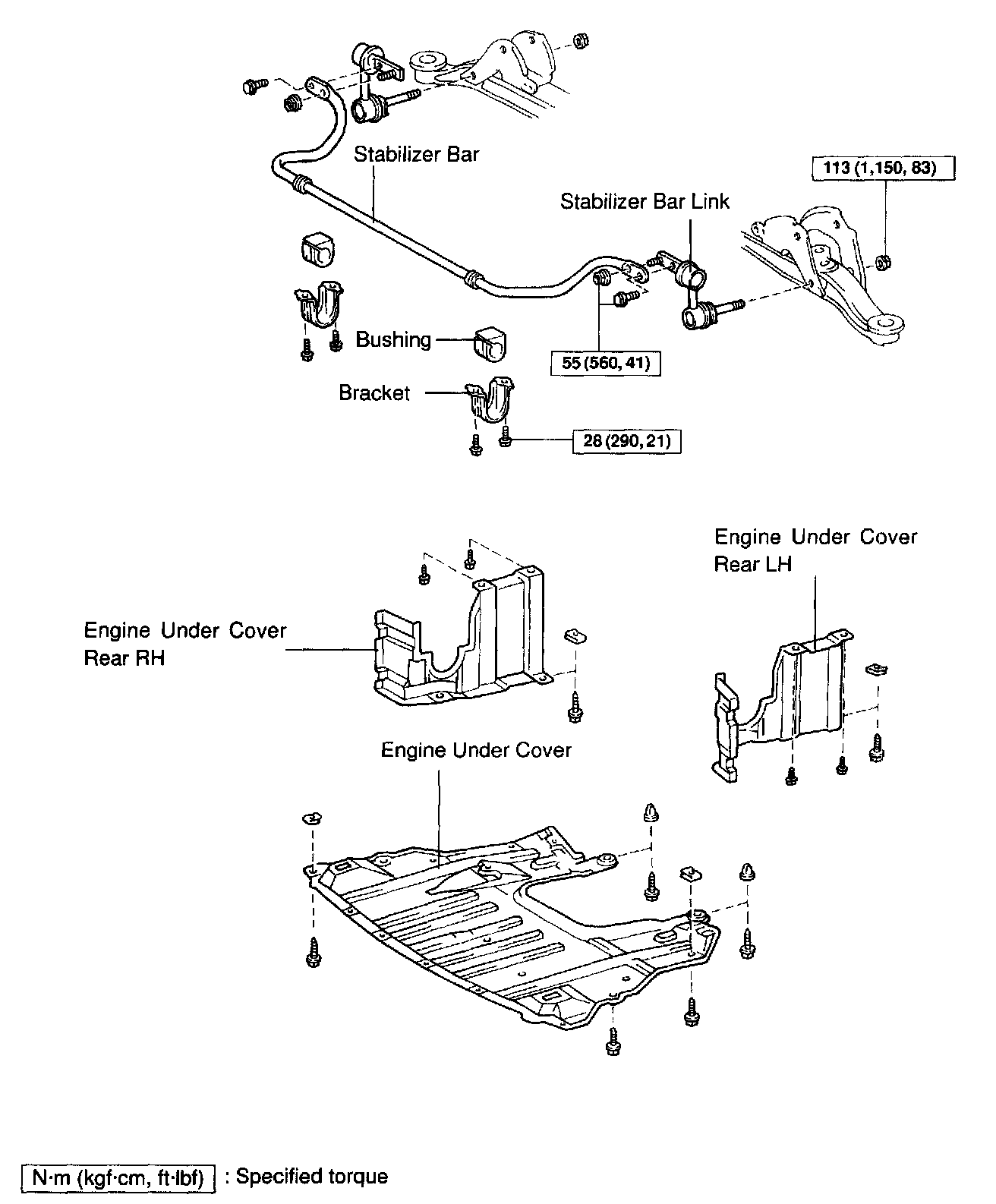 Stabilizer Bar

113 (1,150, 83)

Stabilizer Bar Link

Bushing

55 (560, 41)

Bracket

28 (290, 21)

Engine Under Cover Rear LH

Engine Under Cover Rear RH

Engine Under Cover

N·m (kgf·cm, ft·lbf) : Specified torque