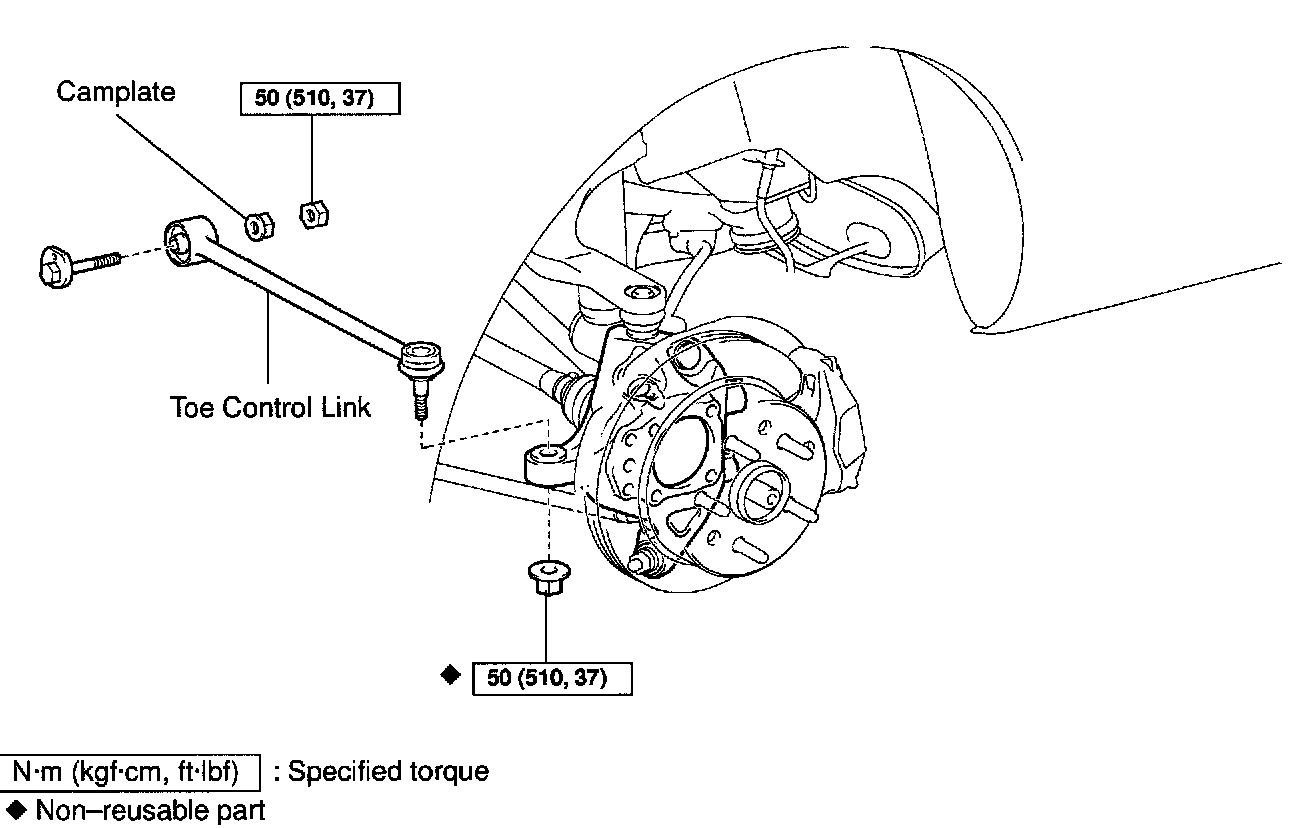 Camplate

50 (510, 37)

Toe Control Link

◆ 50 (510, 37)

N·m (kgf·cm, ft·lbf) : Specified torque
◆ Non–reusable part