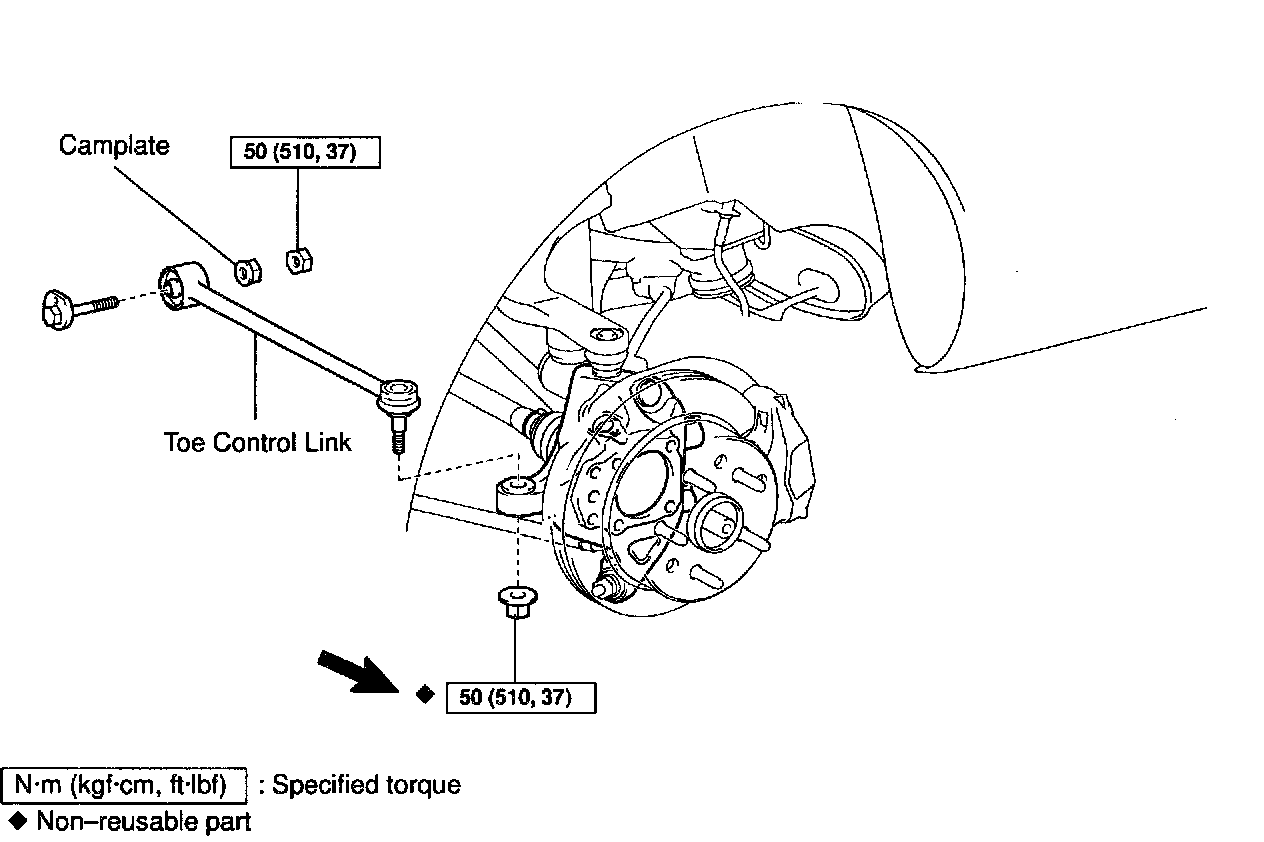 Camplate

50 (510, 37)

Toe Control Link

◆ 50 (510, 37)

N·m (kgf·cm, ft·lbf) : Specified torque

◆ Non–reusable part