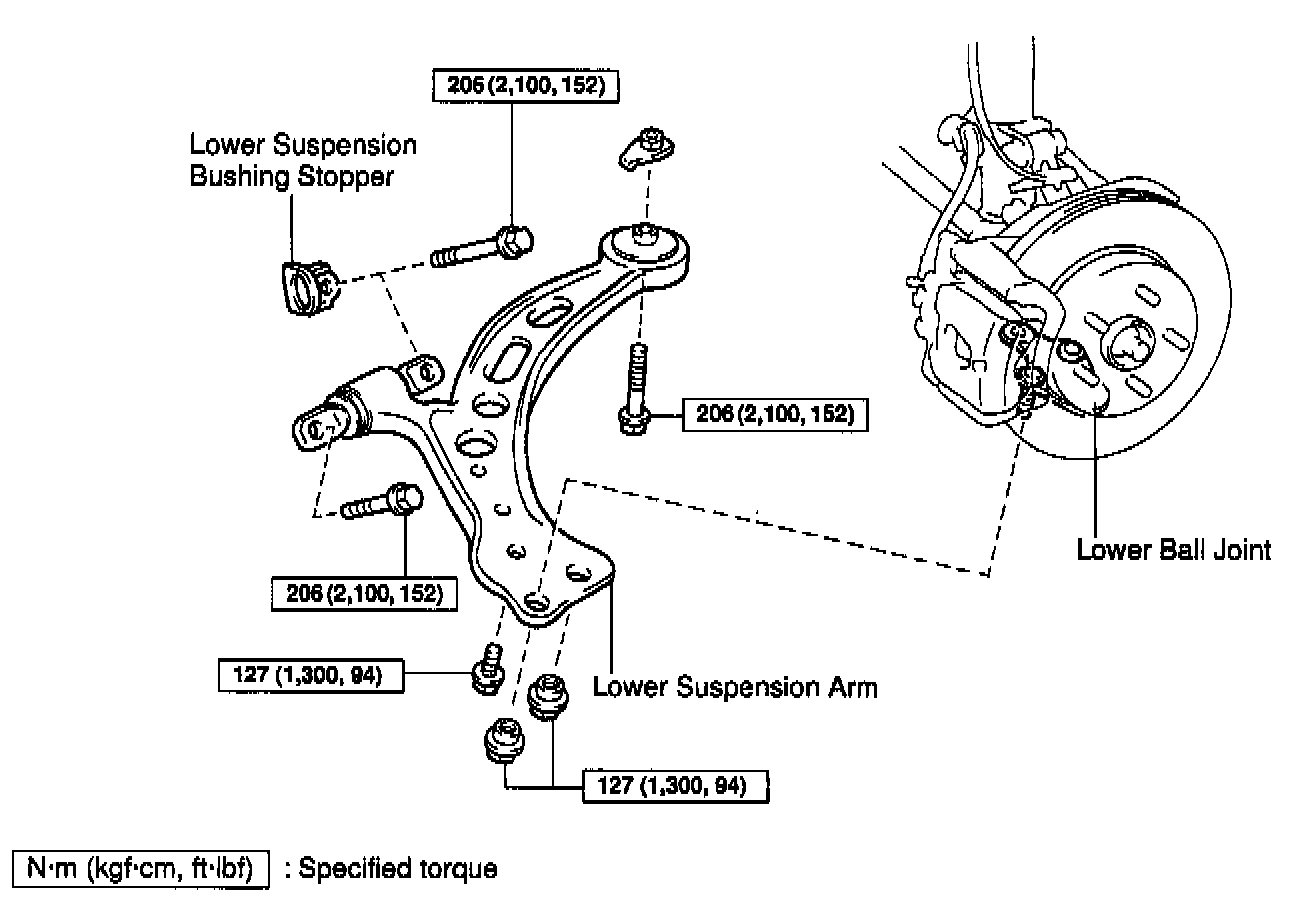 206 (2,100, 152)

Lower Suspension Bushing Stopper

206 (2,100, 152)

Lower Ball Joint

206 (2,100, 152)

127 (1,300, 94)

Lower Suspension Arm

127 (1,300, 94)

N·m (kgf·cm, ft·lbf) : Specified torque