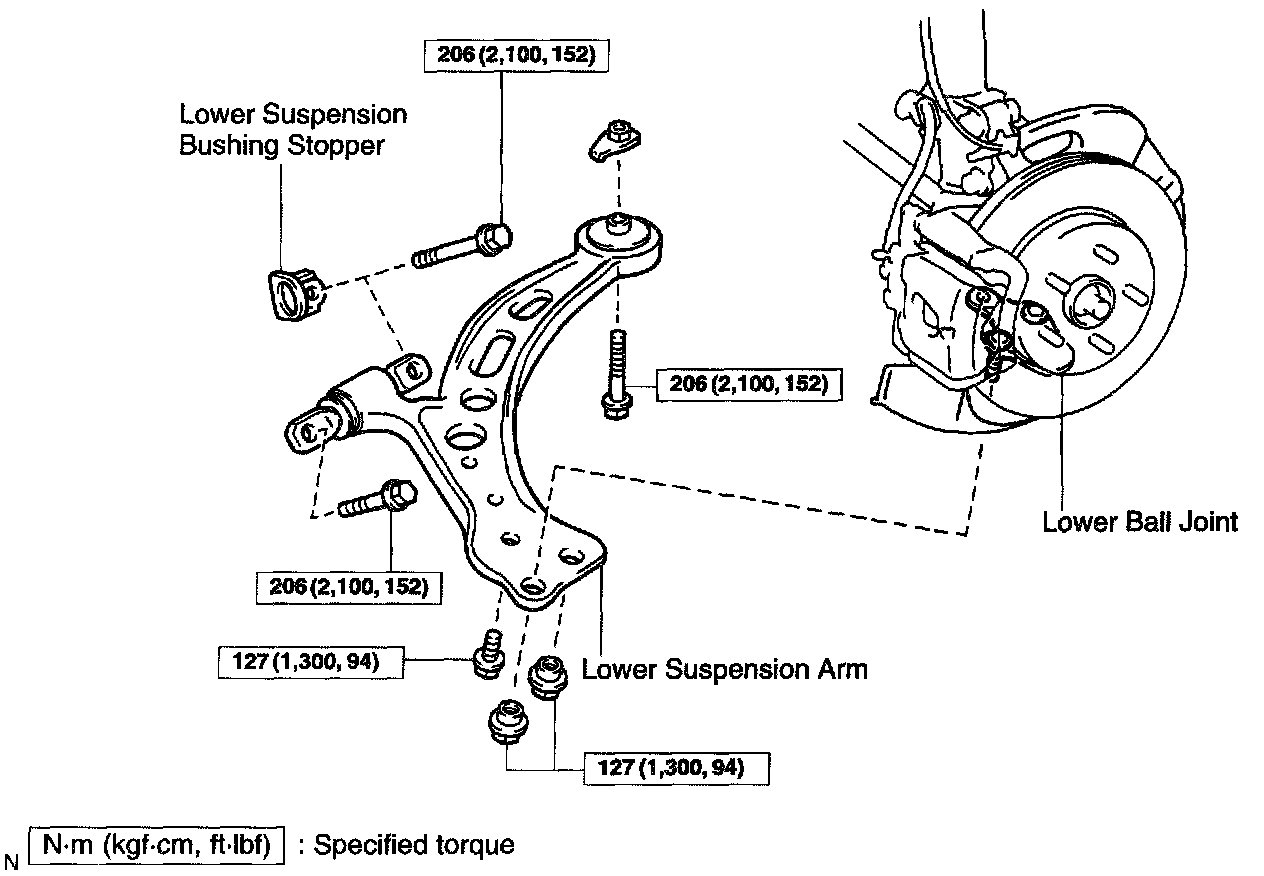 206 (2,100, 152)

Lower Suspension Bushing Stopper

206 (2,100, 152)

Lower Ball Joint

206 (2,100, 152)

127 (1,300, 94)

Lower Suspension Arm

127 (1,300, 94)

N N·m (kgf·cm, ft·lbf) : Specified torque