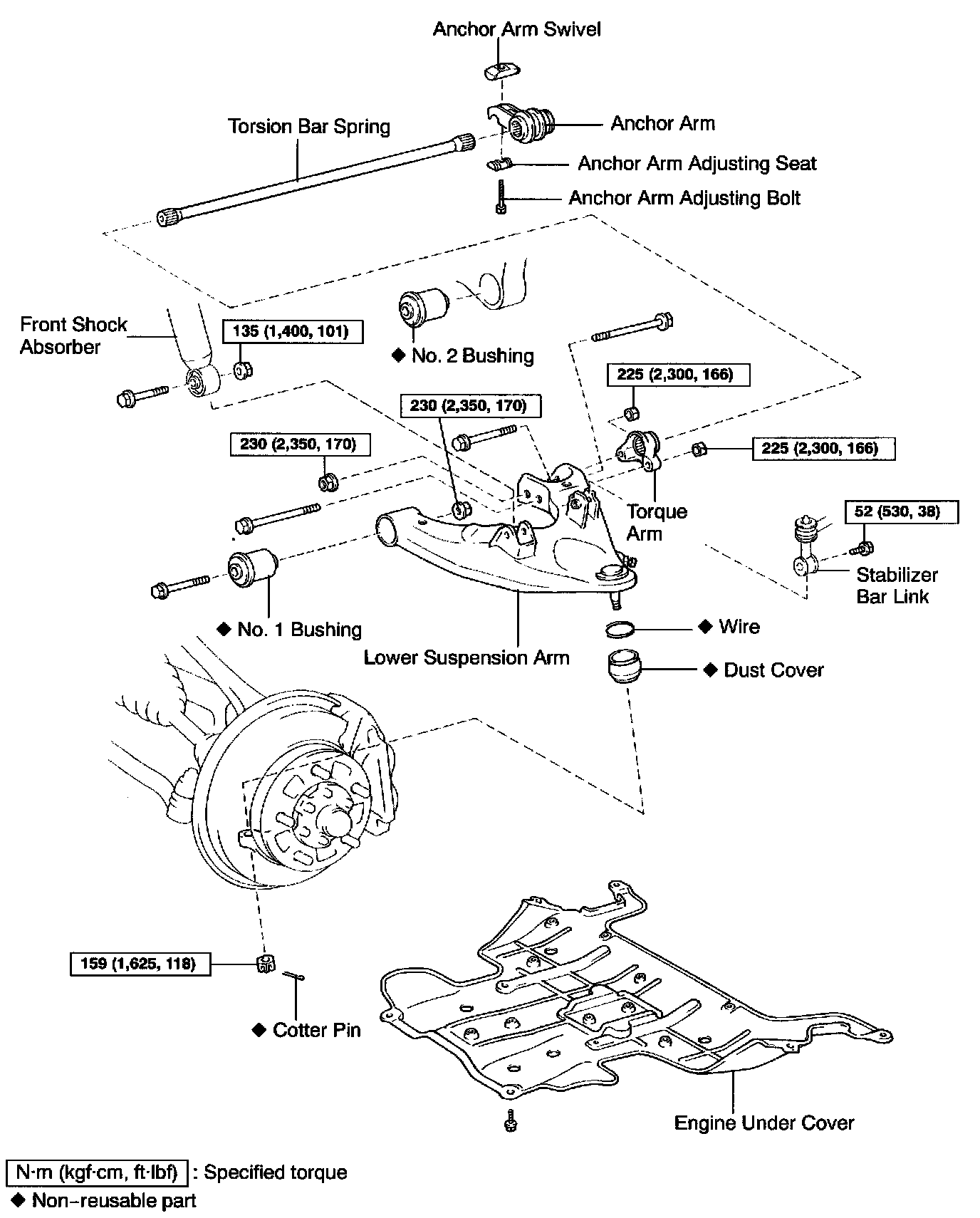 Anchor Arm Swivel

Torsion Bar Spring

Anchor Arm

Anchor Arm Adjusting Seat

Anchor Arm Adjusting Bolt

Front Shock Absorber

135 (1,400, 101)

◆ No. 2 Bushing

225 (2,300, 166)

230 (2,350, 170)

230 (2,350, 170)

225 (2,300, 166)

Torque Arm

52 (530, 38)

Stabilizer Bar Link

◆ No. 1 Bushing

Lower Suspension Arm

◆ Wire

◆ Dust Cover

159 (1,625, 118)

◆ Cotter Pin

Engine Under Cover

N·m (kgf·cm, ft·lbf) : Specified torque

◆ Non-reusable part