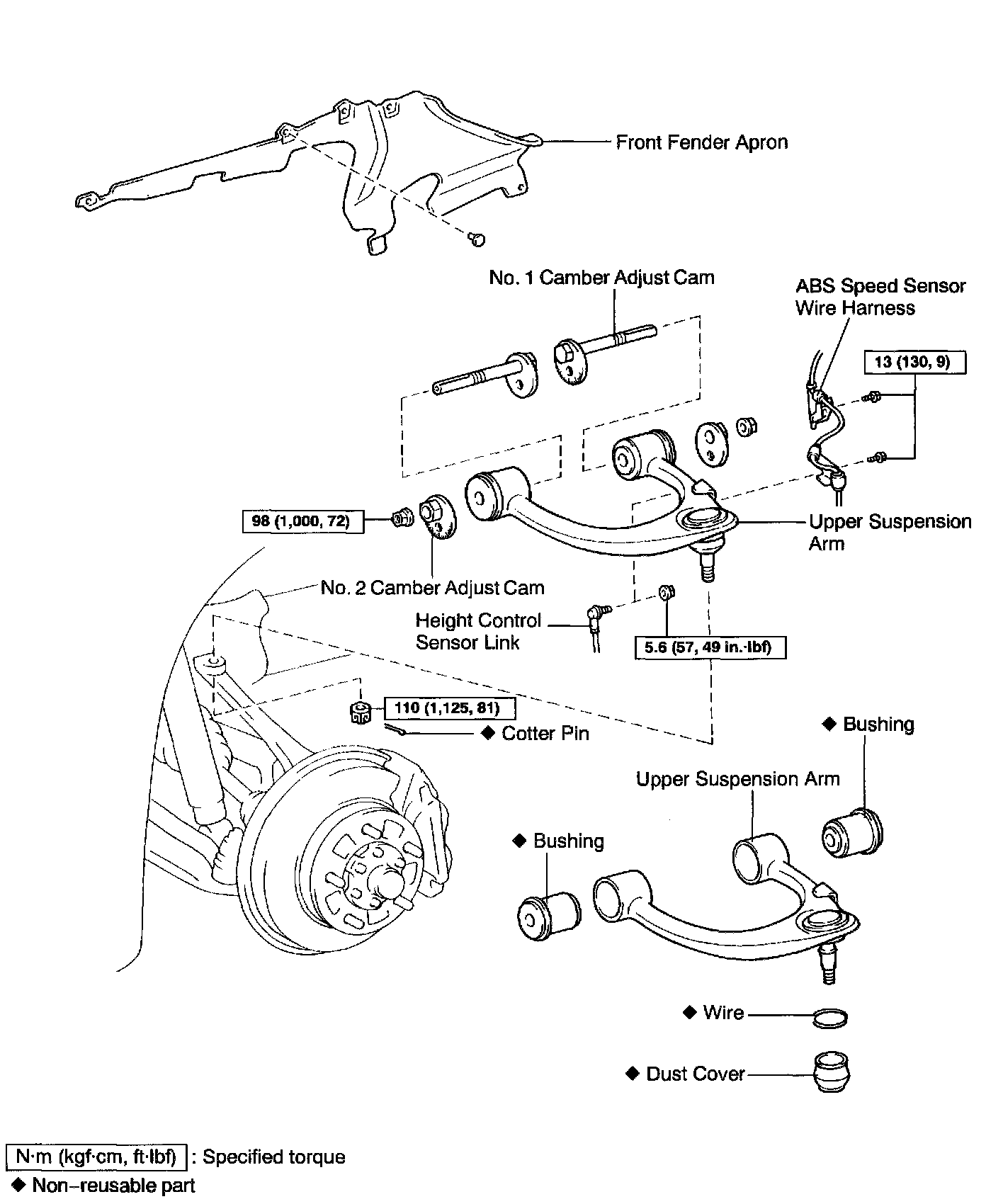 Front Fender Apron

No. 1 Camber Adjust Cam

ABS Speed Sensor Wire Harness

13 (130, 9)

98 (1,000, 72)

Upper Suspension Arm

No. 2 Camber Adjust Cam

Height Control Sensor Link

5.6 (57, 49 in.·lbf)

110 (1,125, 81)

◆ Cotter Pin

◆ Bushing

Upper Suspension Arm

◆ Bushing

◆ Wire

◆ Dust Cover

N·m (kgf·cm, ft·lbf) : Specified torque

◆ Non–reusable part