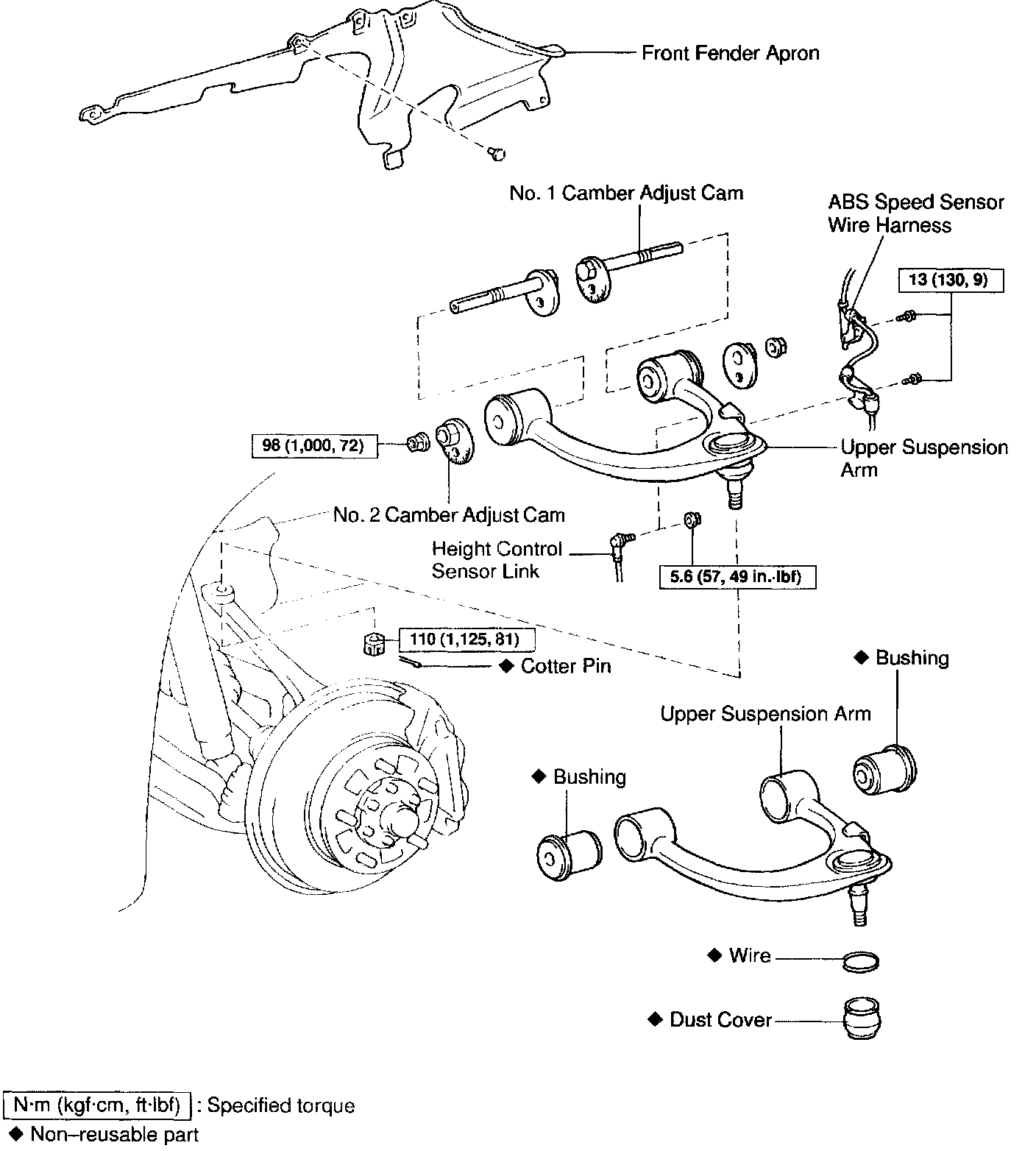 Front Fender Apron

No. 1 Camber Adjust Cam

ABS Speed Sensor Wire Harness

13 (130, 9)

98 (1,000, 72)

Upper Suspension Arm

No. 2 Camber Adjust Cam

Height Control Sensor Link

5.6 (57, 49 in.·lbf)

110 (1,125, 81)

◆ Cotter Pin

◆ Bushing

Upper Suspension Arm

◆ Bushing

◆ Wire

◆ Dust Cover

N·m (kgf·cm, ft·lbf) : Specified torque
◆ Non–reusable part