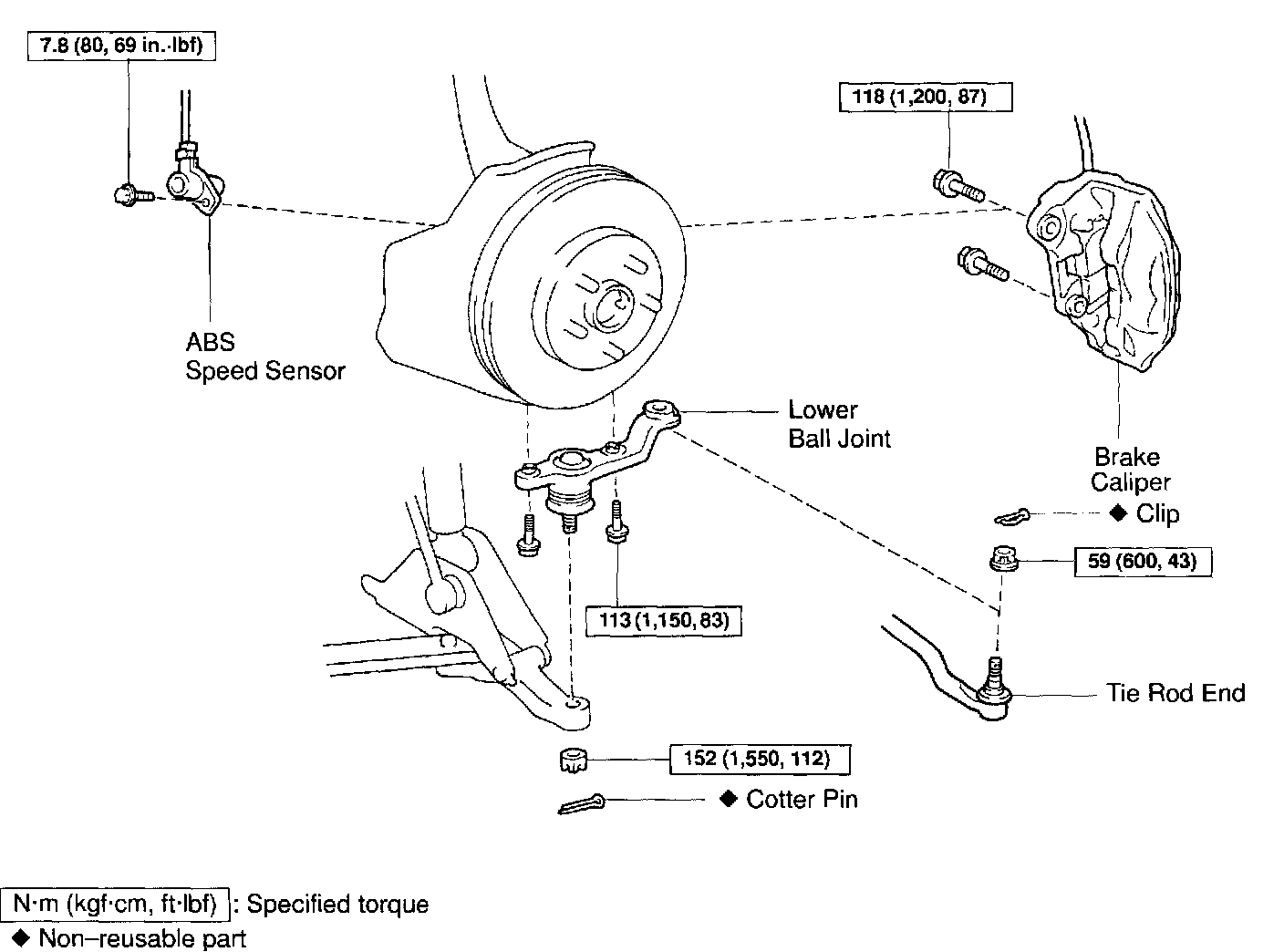 7.8 (80, 69 in.·lbf)

118 (1,200, 87)

ABS
Speed Sensor

Lower
Ball Joint

Brake
Caliper

◆ Clip

59 (600, 43)

113 (1,150, 83)

Tie Rod End

152 (1,550, 112)

◆ Cotter Pin

N·m (kgf·cm, ft·lbf) : Specified torque
◆ Non–reusable part