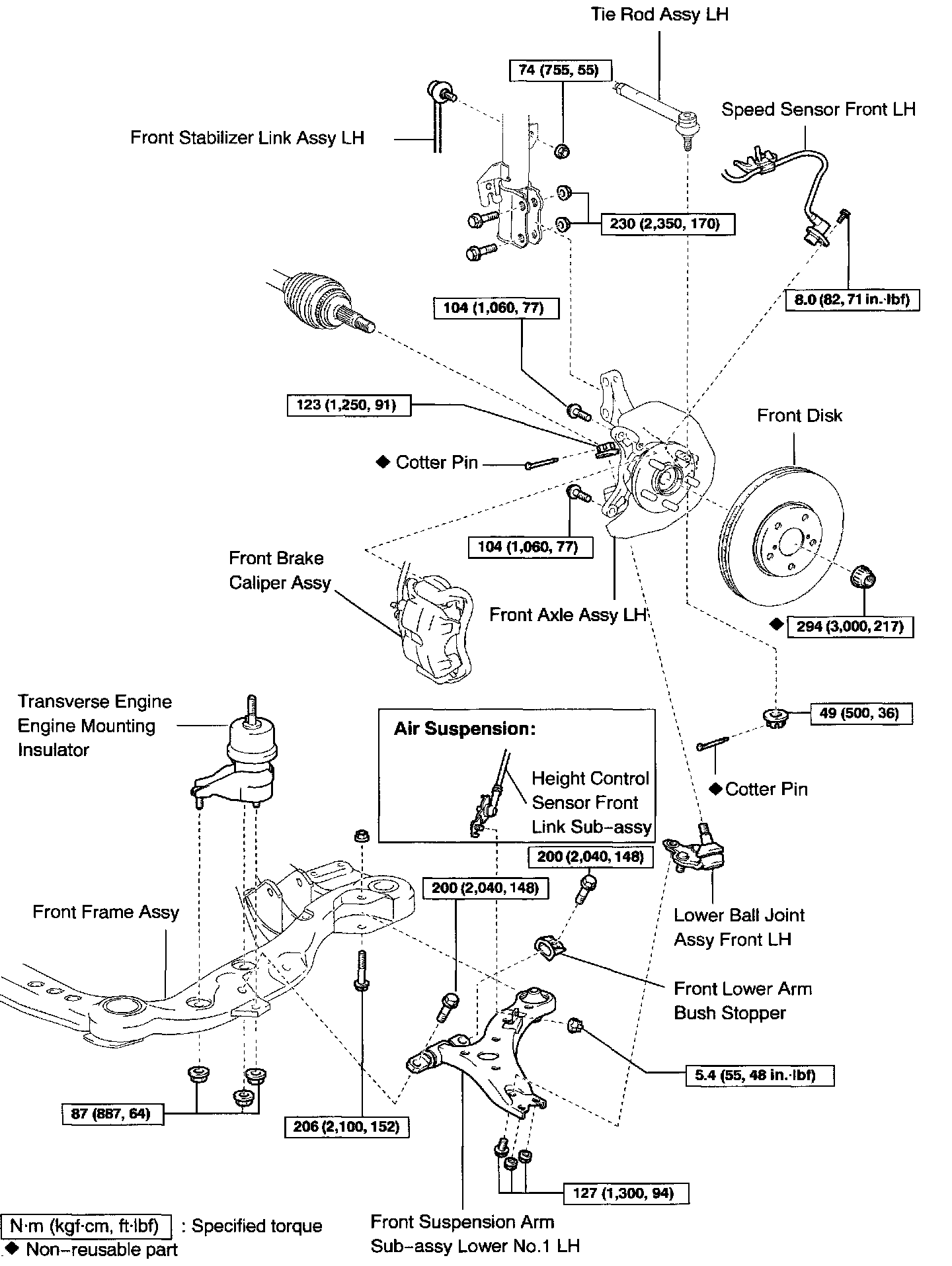 Tie Rod Assy LH

74 (755, 55)

Speed Sensor Front LH

Front Stabilizer Link Assy LH

230 (2,350, 170)

8.0 (82, 71 in.·lbf)

104 (1,060, 77)

123 (1,250, 91)

Front Disk

◆ Cotter Pin

104 (1,060, 77)

Front Brake Caliper Assy

Front Axle Assy LH

◆ 294 (3,000, 217)

Transverse Engine Engine Mounting Insulator

Air Suspension:

Height Control Sensor Front Link Sub-assy

49 (500, 36)

◆ Cotter Pin

200 (2,040, 148)

200 (2,040, 148)

Front Frame Assy

Lower Ball Joint Assy Front LH

Front Lower Arm Bush Stopper

5.4 (55, 48 in.·lbf)

87 (887, 64)

206 (2,100, 152)

127 (1,300, 94)

N·m (kgf·cm, ft·lbf) : Specified torque

◆ Non-reusable part

Front Suspension Arm Sub-assy Lower No.1 LH