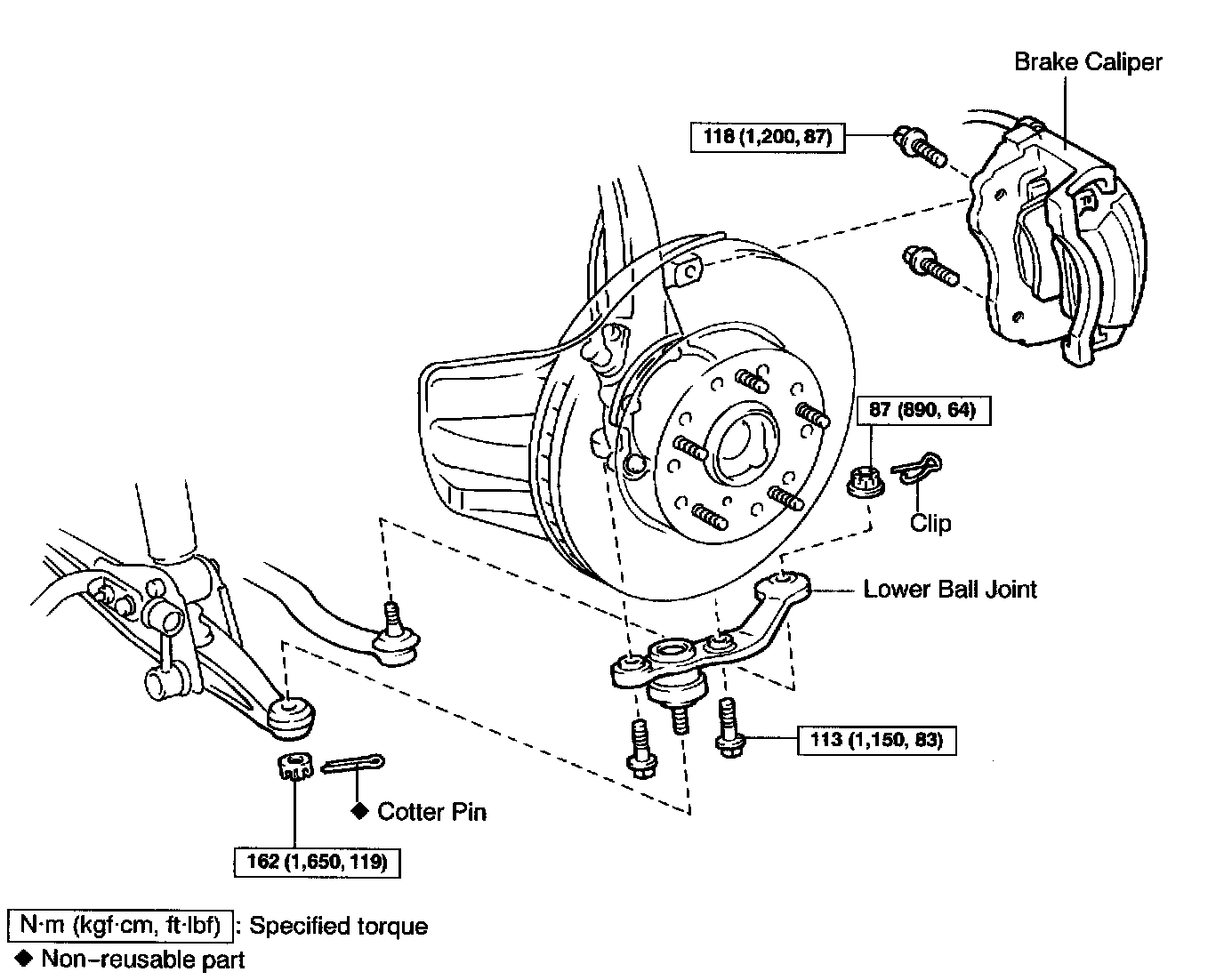 Brake Caliper

118 (1,200, 87)

87 (890, 64)

Clip

Lower Ball Joint

113 (1,150, 83)

◆ Cotter Pin

162 (1,650, 119)

N·m (kgf·cm, ft·lbf) : Specified torque
◆ Non–reusable part