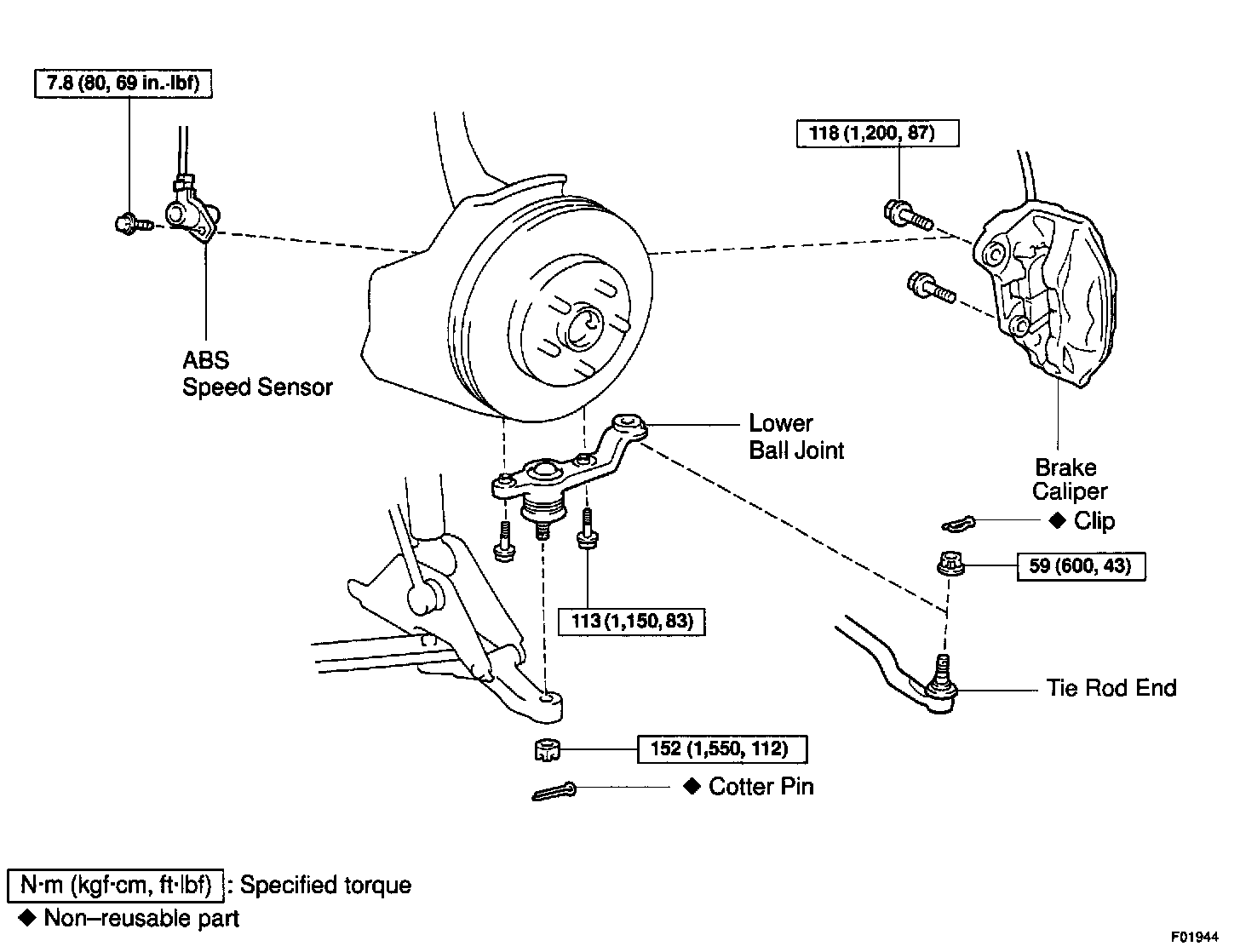 7.8 (80, 69 in.·lbf)

118 (1,200, 87)

ABS Speed Sensor

Lower Ball Joint

Brake Caliper

◆ Clip

59 (600, 43)

113 (1,150, 83)

Tie Rod End

152 (1,550, 112)

◆ Cotter Pin

N·m (kgf·cm, ft·lbf) : Specified torque
◆ Non–reusable part

F01944