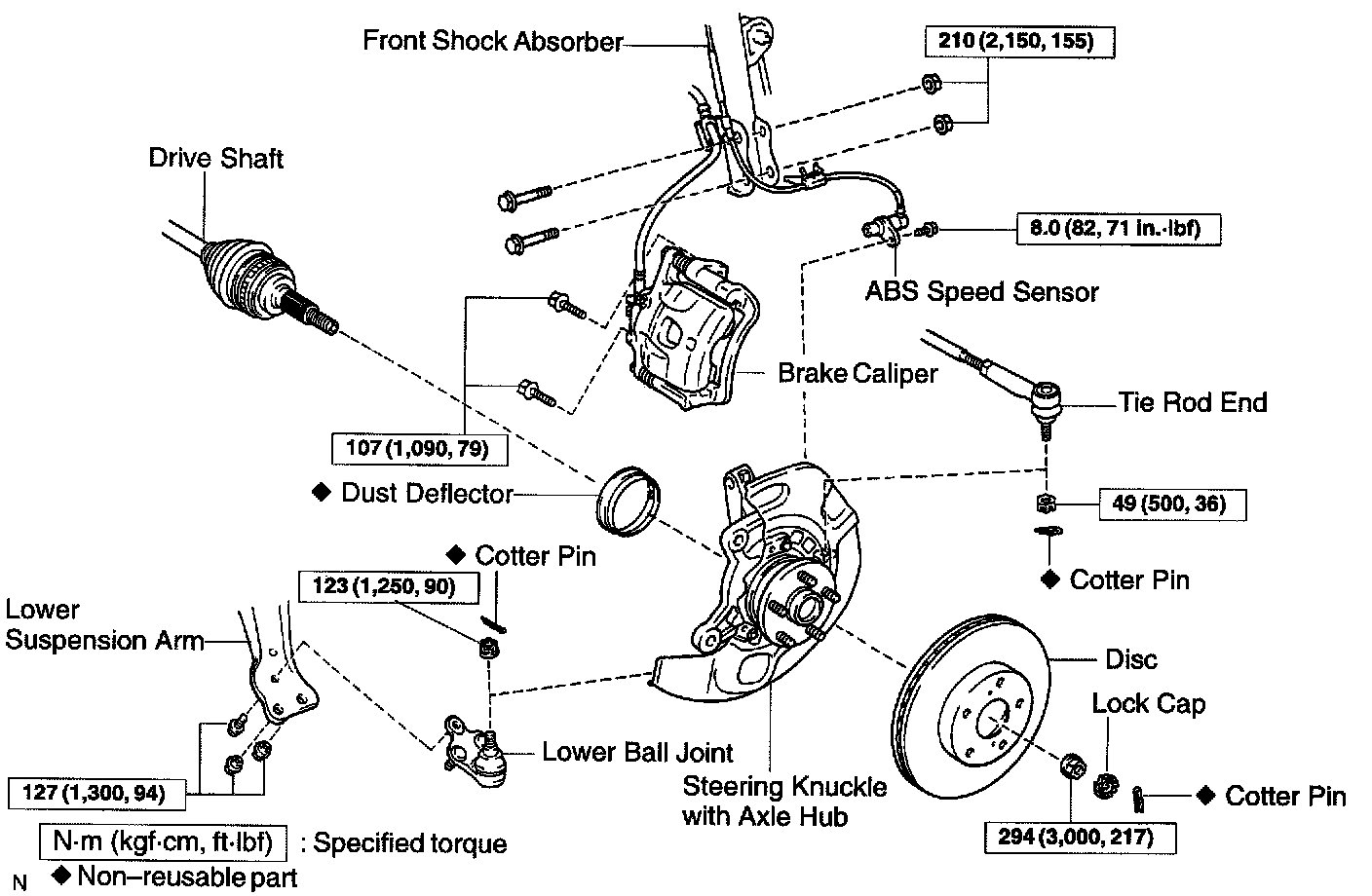 Front Shock Absorber
210 (2,150, 155)
Drive Shaft
8.0 (82, 71 in.·lbf)
ABS Speed Sensor
Brake Caliper
Tie Rod End
107 (1,090, 79)
◆ Dust Deflector
49 (500, 36)
◆ Cotter Pin
◆ Cotter Pin
123 (1,250, 90)
Lower Suspension Arm
Disc
Lock Cap
Lower Ball Joint
Steering Knuckle with Axle Hub
◆ Cotter Pin
127 (1,300, 94)
294 (3,000, 217)
N·m (kgf·cm, ft·lbf) : Specified torque
◆ Non–reusable part
N