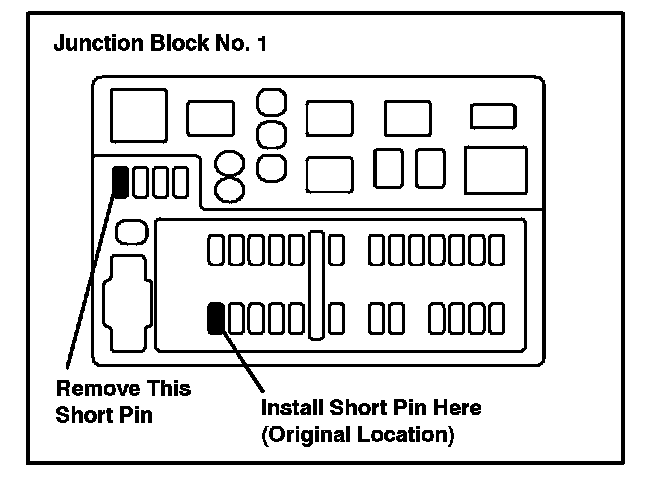 Junction Block No. 1

Remove This Short Pin

Install Short Pin Here (Original Location)