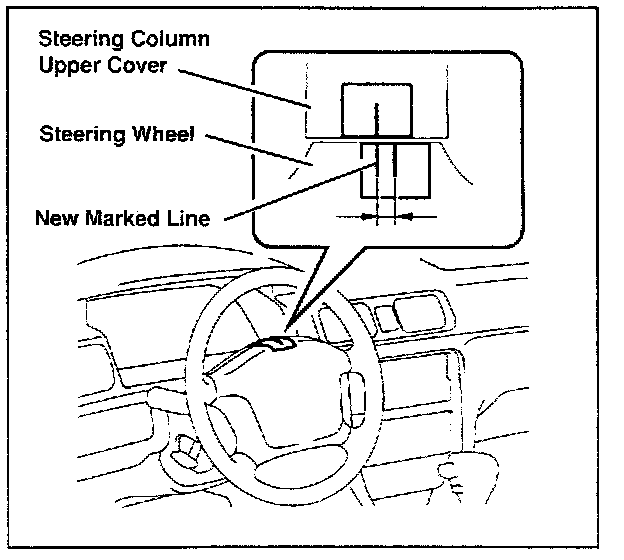 Steering Column Upper Cover

Steering Wheel

New Marked Line