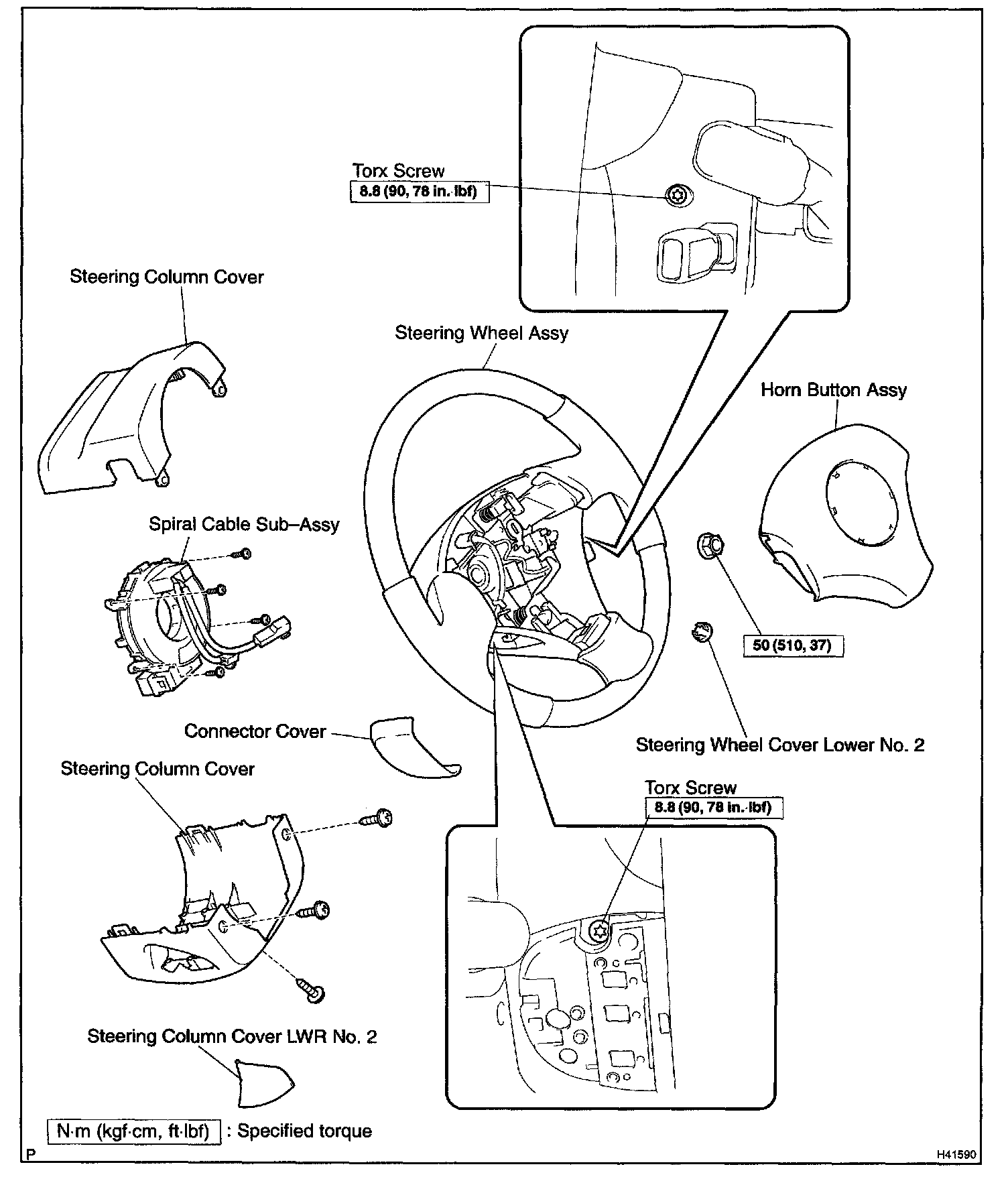 Torx Screw
8.8 (90, 78 in.·lbf)

Steering Column Cover

Steering Wheel Assy

Horn Button Assy

Spiral Cable Sub–Assy

50 (510, 37)

Connector Cover

Steering Wheel Cover Lower No. 2

Steering Column Cover

Torx Screw
8.8 (90, 78 in.·lbf)

Steering Column Cover LWR No. 2

N·m (kgf·cm, ft·lbf) : Specified torque

P

H41590