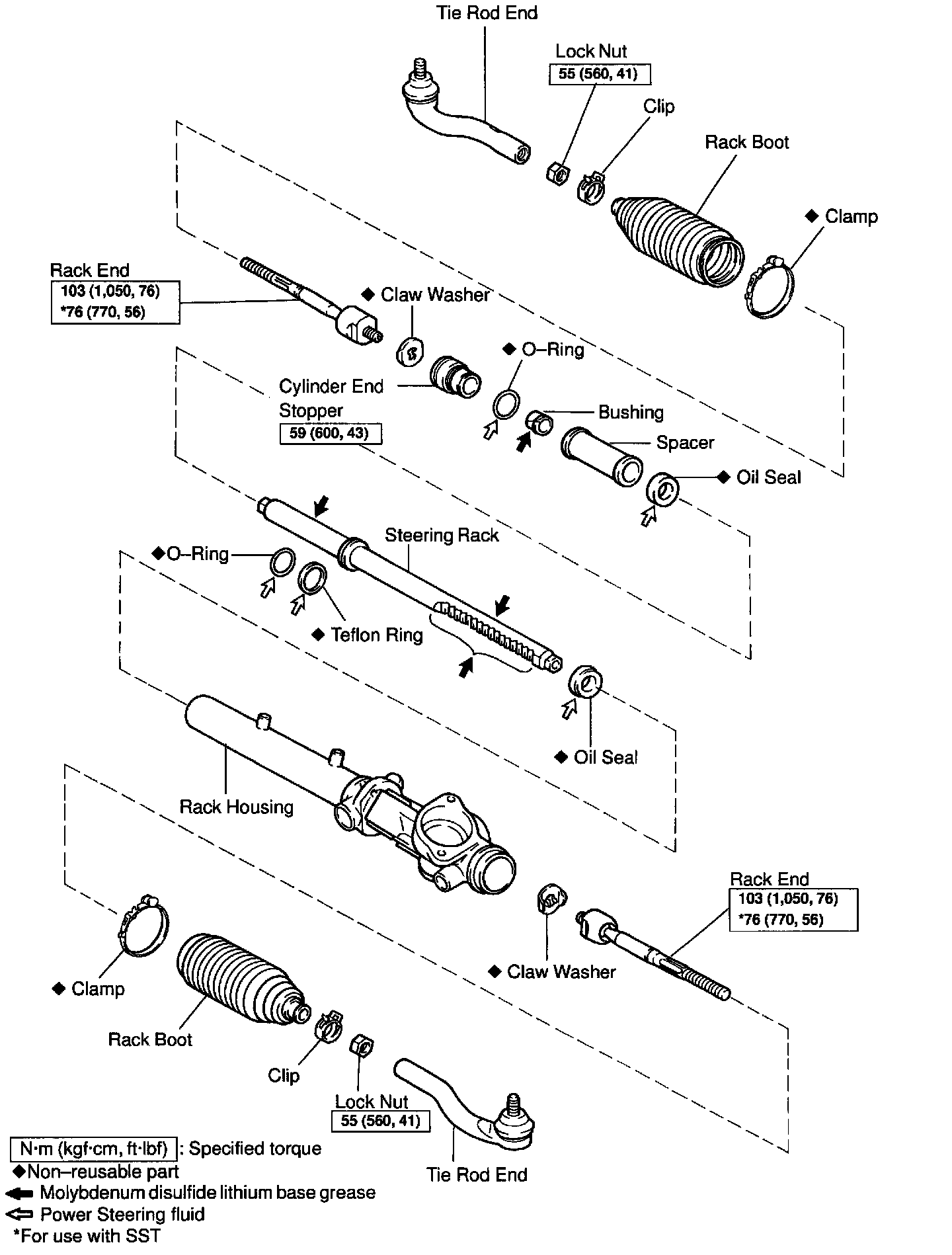 Tie Rod End

Lock Nut
55 (560, 41)

Clip

Rack Boot

◆ Clamp

Rack End
103 (1,050, 76)
*76 (770, 56)

◆ Claw Washer

◆ O–Ring

Cylinder End Stopper
59 (600, 43)

Bushing

Spacer

◆ Oil Seal

Steering Rack

◆O–Ring

◆ Teflon Ring

◆ Oil Seal

Rack Housing

Rack End
103 (1,050, 76)
*76 (770, 56)

◆ Claw Washer

◆ Clamp

Rack Boot

Clip

Lock Nut
55 (560, 41)

Tie Rod End

N·m (kgf·cm, ft·lbf) : Specified torque
◆Non–reusable part
Molybdenum disulfide lithium base grease
Power Steering fluid
*For use with SST