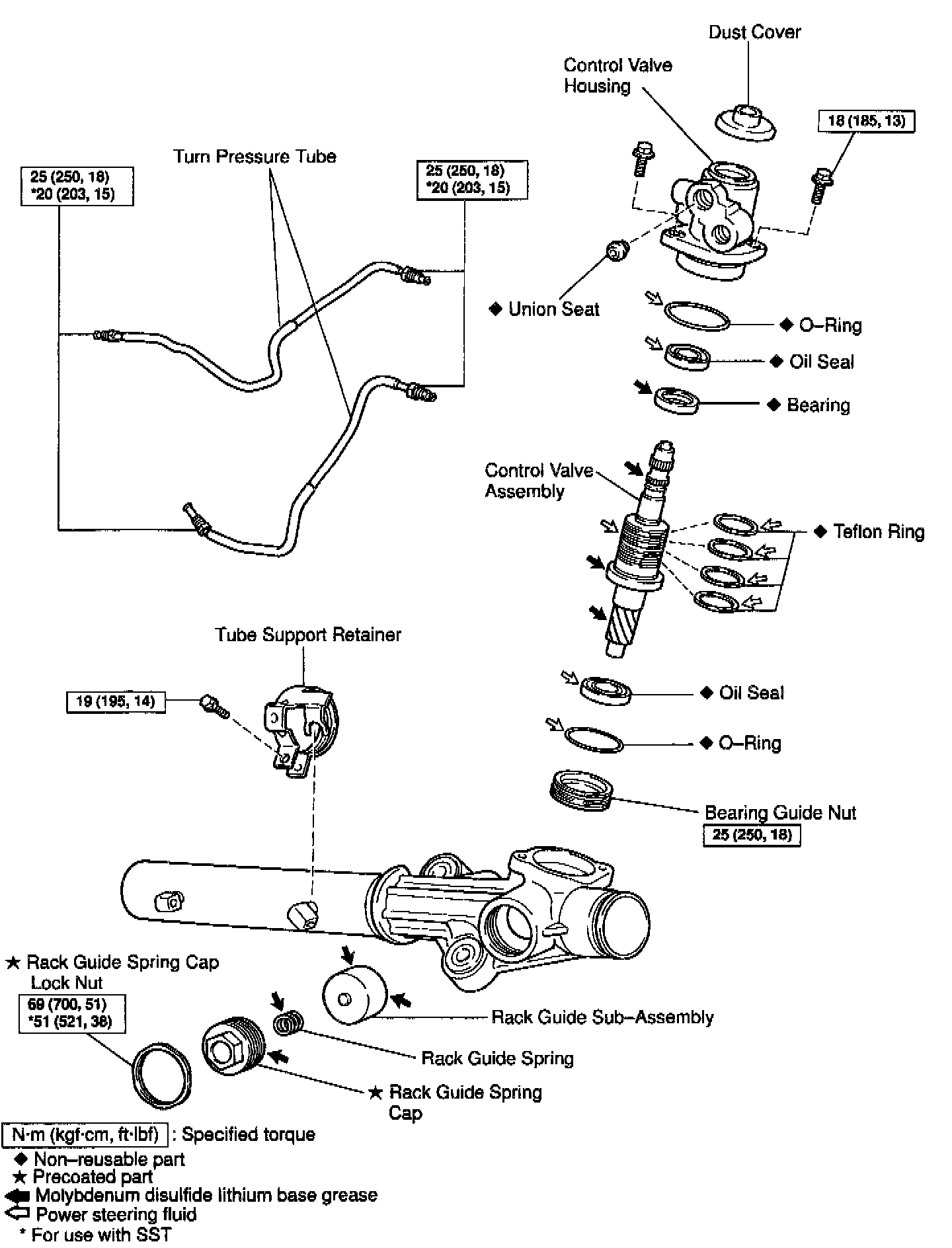 Dust Cover

Control Valve Housing

18 (185, 13)

Turn Pressure Tube

25 (250, 18)
*20 (203, 15)

25 (250, 18)
*20 (203, 15)

◆ Union Seat

◆ O–Ring

◆ Oil Seal

◆ Bearing

Control Valve Assembly

◆ Teflon Ring

Tube Support Retainer

19 (195, 14)

◆ Oil Seal

◆ O–Ring

Bearing Guide Nut
25 (250, 18)

★ Rack Guide Spring Cap Lock Nut
69 (700, 51)
*51 (521, 38)

Rack Guide Sub–Assembly

Rack Guide Spring

★ Rack Guide Spring Cap

N·m (kgf·cm, ft·lbf) : Specified torque
◆ Non–reusable part
★ Precoated part
Molybdenum disulfide lithium base grease
Power steering fluid
* For use with SST