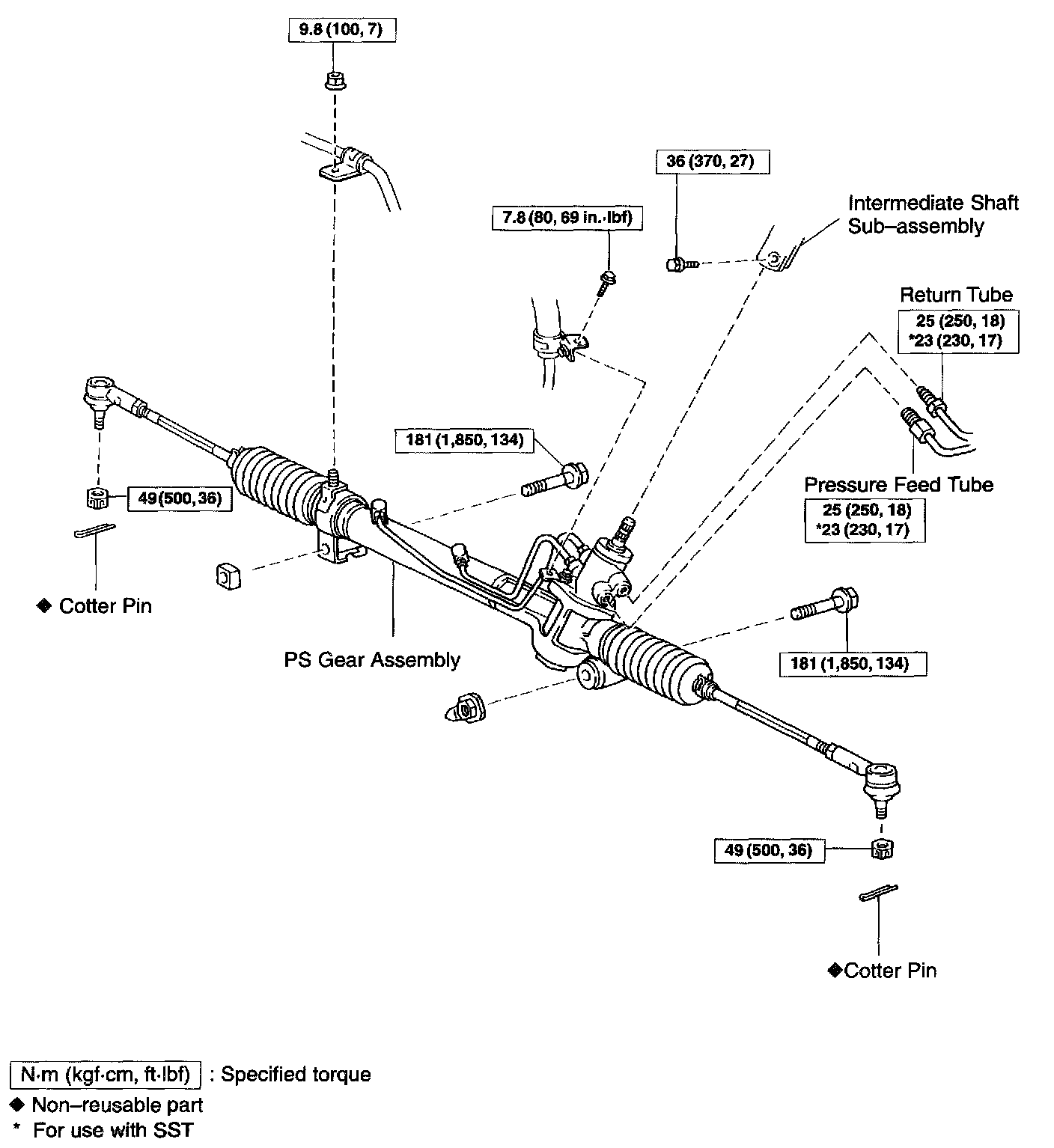 9.8 (100, 7)

36 (370, 27)

Intermediate Shaft Sub–assembly

7.8 (80, 69 in.·lbf)

Return Tube
25 (250, 18)
*23 (230, 17)

181 (1,850, 134)

Pressure Feed Tube
25 (250, 18)
*23 (230, 17)

49(500, 36)

◆ Cotter Pin

PS Gear Assembly

181 (1,850, 134)

49 (500, 36)

◆Cotter Pin

N·m (kgf·cm, ft·lbf) : Specified torque
◆ Non–reusable part
* For use with SST