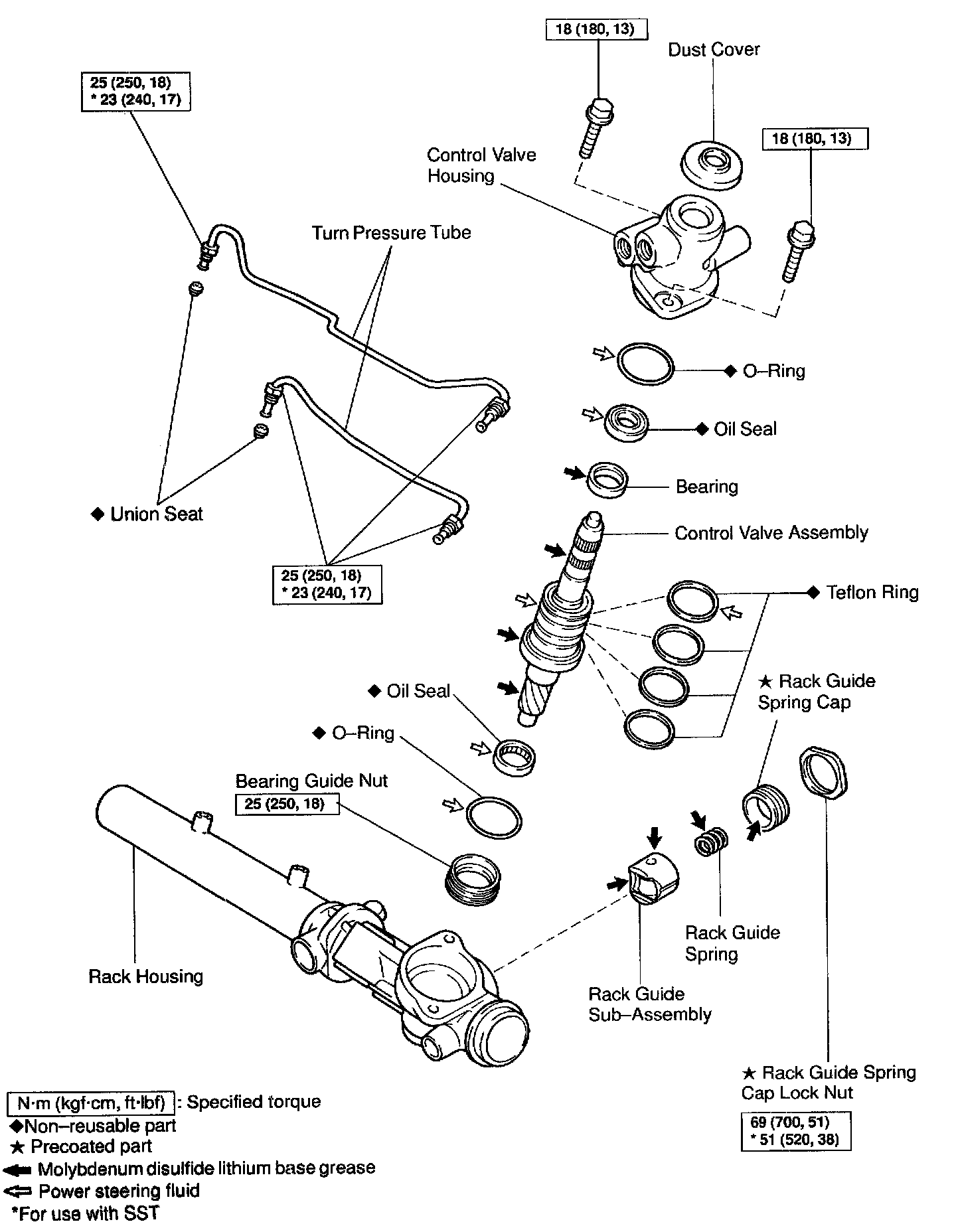 18 (180, 13)

Dust Cover

25 (250, 18)
* 23 (240, 17)

18 (180, 13)

Control Valve Housing

Turn Pressure Tube

◆ O–Ring

◆ Oil Seal

Bearing

◆ Union Seat

Control Valve Assembly

25 (250, 18)
* 23 (240, 17)

◆ Teflon Ring

★ Rack Guide Spring Cap

◆ Oil Seal

◆ O–Ring

Bearing Guide Nut

25 (250, 18)

Rack Guide Spring

Rack Housing

Rack Guide Sub–Assembly

★ Rack Guide Spring Cap Lock Nut

69 (700, 51)
* 51 (520, 38)

N·m (kgf·cm, ft·lbf) : Specified torque
◆Non–reusable part
★ Precoated part
Molybdenum disulfide lithium base grease
Power steering fluid
*For use with SST