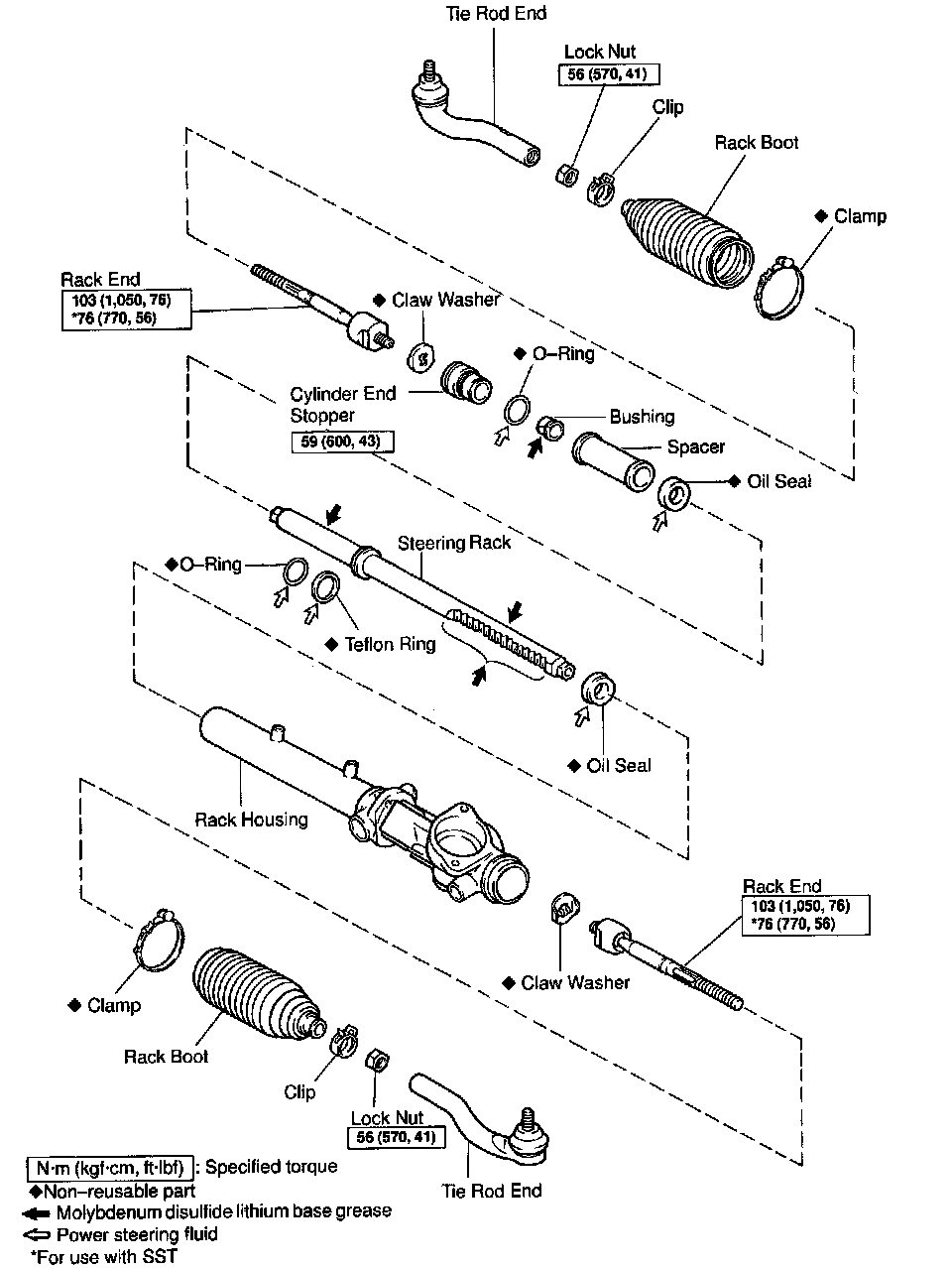 Tie Rod End

Lock Nut
56 (570, 41)

Clip

Rack Boot

◆ Clamp

Rack End
103 (1,050, 76)
*76 (770, 56)

◆ Claw Washer

◆ O–Ring

Cylinder End Stopper
59 (600, 43)

Bushing

Spacer

◆ Oil Seal

Steering Rack

◆O–Ring

◆ Teflon Ring

◆ Oil Seal

Rack Housing

Rack End
103 (1,050, 76)
*76 (770, 56)

◆ Claw Washer

◆ Clamp

Rack Boot

Clip

Lock Nut
56 (570, 41)

Tie Rod End

N·m (kgf·cm, ft·lbf) : Specified torque
◆Non–reusable part
Molybdenum disulfide lithium base grease
Power steering fluid
*For use with SST