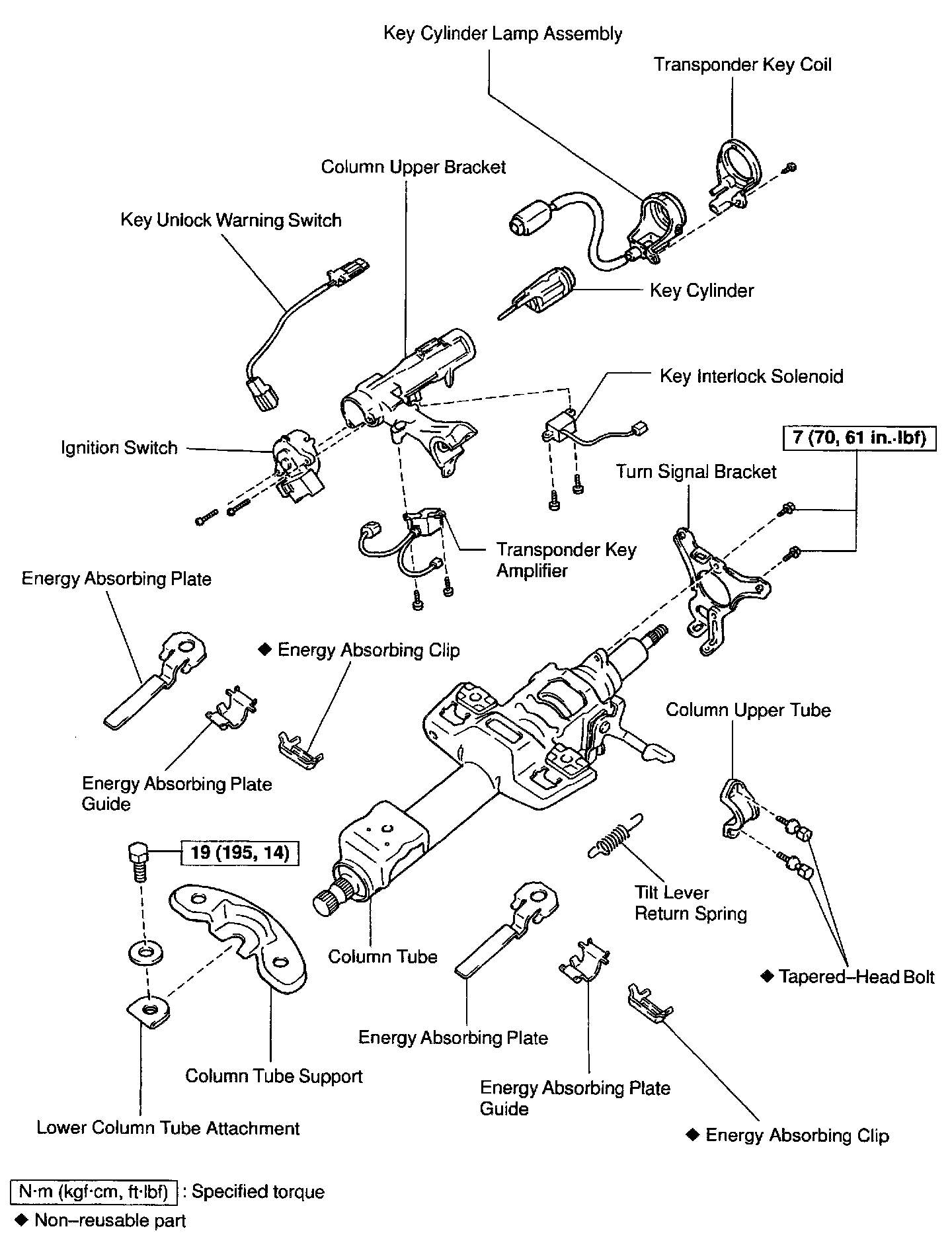 Key Cylinder Lamp Assembly

Transponder Key Coil

Column Upper Bracket

Key Unlock Warning Switch

Key Cylinder

Key Interlock Solenoid

Ignition Switch

7 (70, 61 in.·lbf)

Turn Signal Bracket

Transponder Key Amplifier

Energy Absorbing Plate

◆ Energy Absorbing Clip

Column Upper Tube

Energy Absorbing Plate Guide

19 (195, 14)

Tilt Lever Return Spring

Column Tube

◆ Tapered–Head Bolt

Energy Absorbing Plate

Column Tube Support

Energy Absorbing Plate Guide

Lower Column Tube Attachment

◆ Energy Absorbing Clip

N·m (kgf·cm, ft·lbf) : Specified torque

◆ Non–reusable part