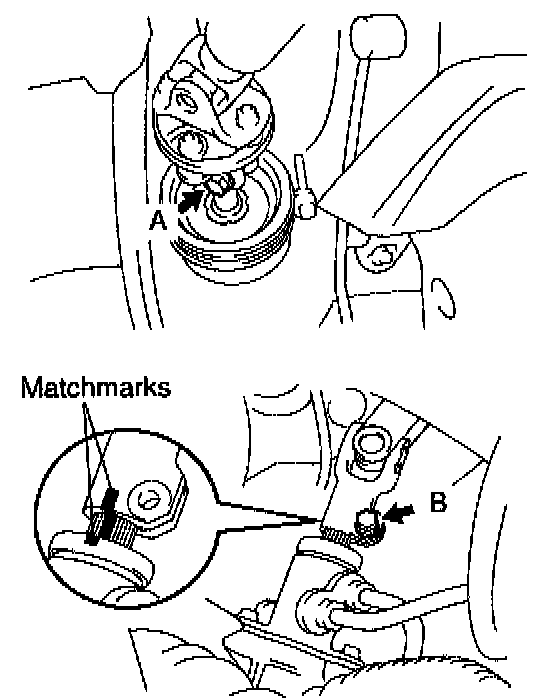 A

Matchmarks

B