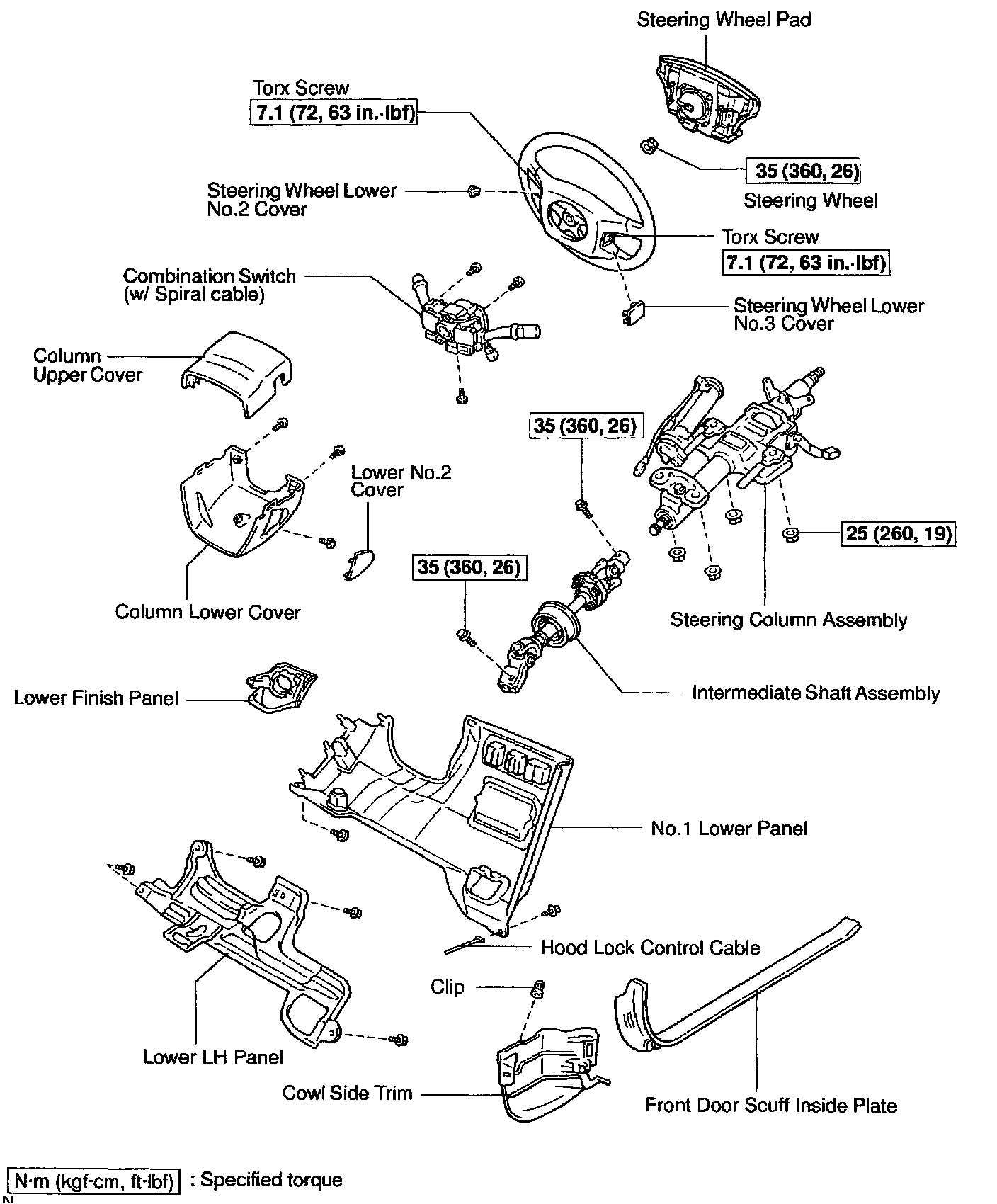 Steering Wheel Pad

Torx Screw
7.1 (72, 63 in.·lbf)

35 (360, 26)
Steering Wheel

Steering Wheel Lower No.2 Cover

Torx Screw
7.1 (72, 63 in.·lbf)

Combination Switch (w/ Spiral cable)

Steering Wheel Lower No.3 Cover

Column Upper Cover

35 (360, 26)

Lower No.2 Cover

25 (260, 19)

35 (360, 26)

Column Lower Cover

Steering Column Assembly

Lower Finish Panel

Intermediate Shaft Assembly

No.1 Lower Panel

Hood Lock Control Cable

Clip

Lower LH Panel

Cowl Side Trim

Front Door Scuff Inside Plate

N·m (kgf·cm, ft·lbf) : Specified torque

N