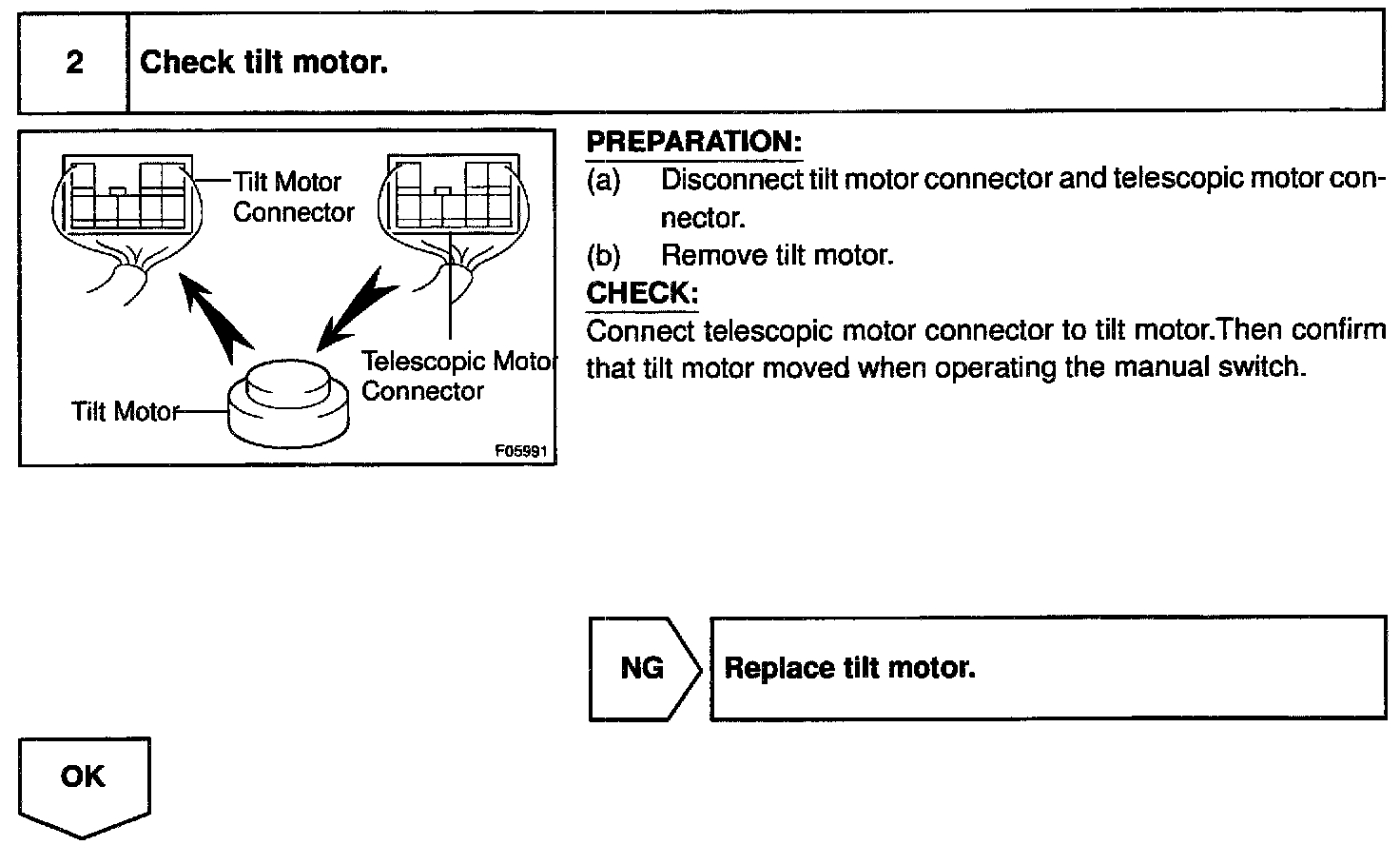 2 Check tilt motor.

Tilt Motor Connector

Telescopic Motor Connector

Tilt Motor

F05991

PREPARATION:

(a) Disconnect tilt motor connector and telescopic motor connector.

(b) Remove tilt motor.

CHECK:

Connect telescopic motor connector to tilt motor.Then confirm that tilt motor moved when operating the manual switch.

NG

Replace tilt motor.

OK