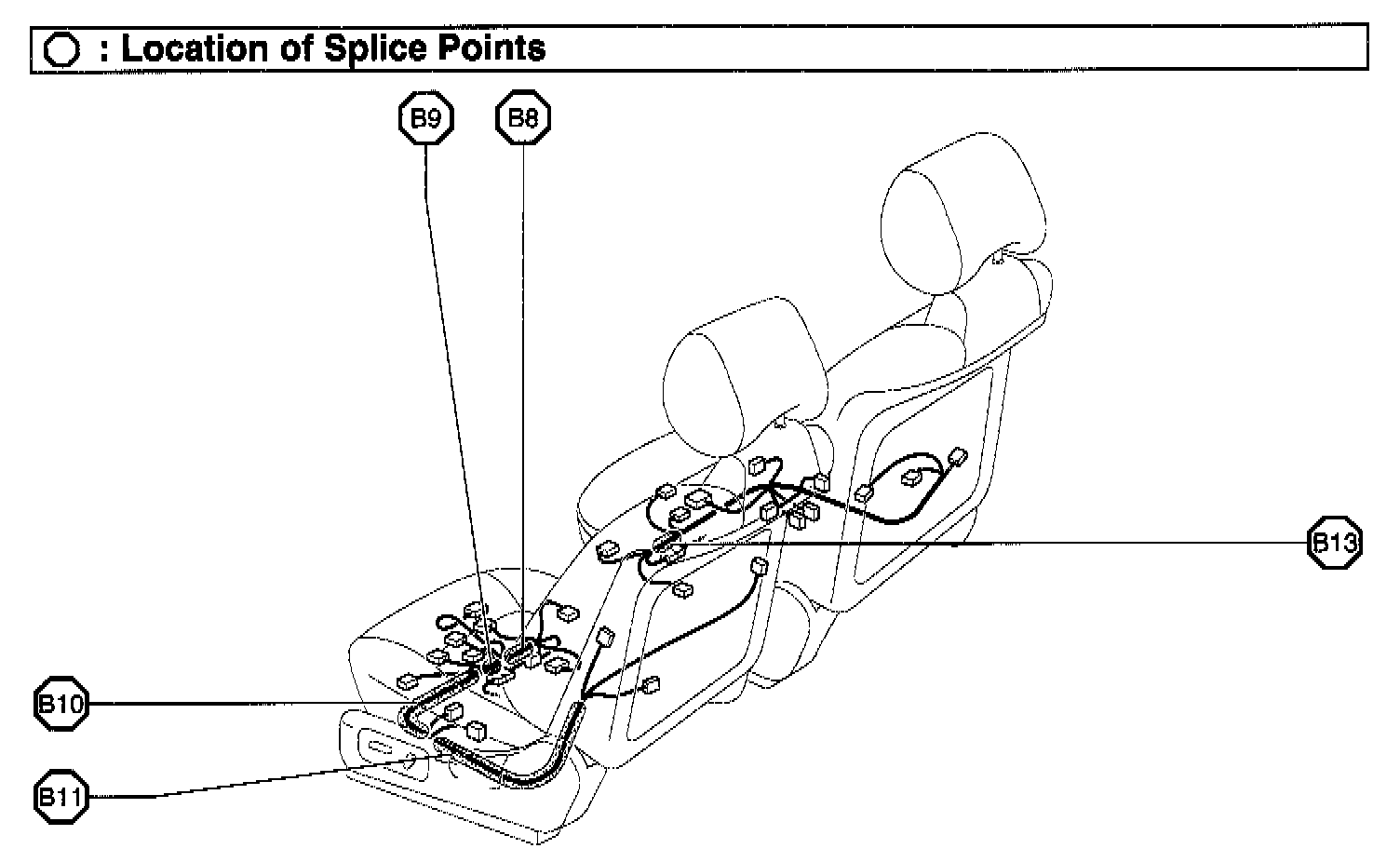 : Location of Splice Points

B9

B8

B13

B10

B11