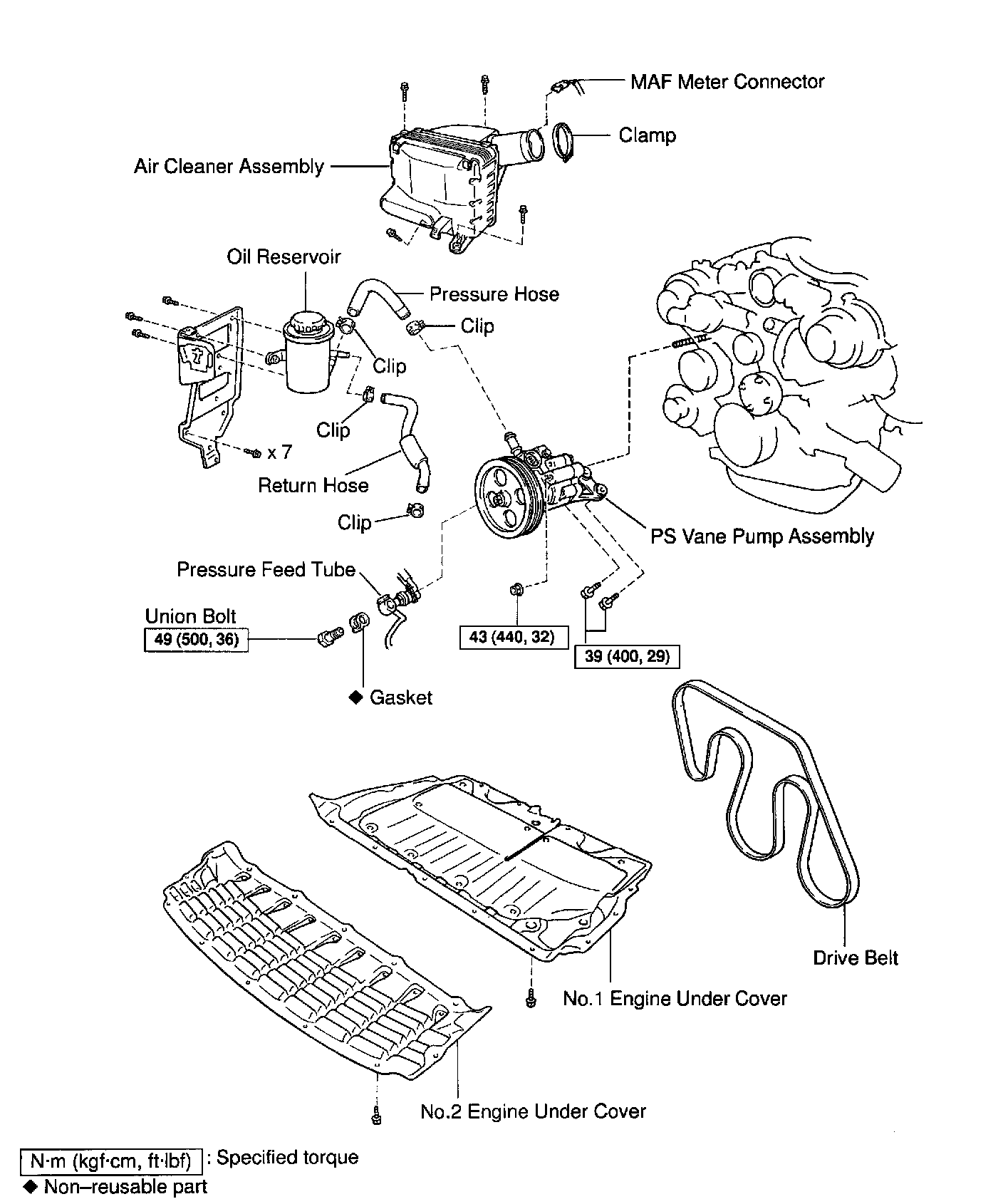 MAF Meter Connector

Clamp

Air Cleaner Assembly

Oil Reservoir

Pressure Hose

Clip

Clip

Clip

x 7

Return Hose

Clip

PS Vane Pump Assembly

Pressure Feed Tube

Union Bolt

49 (500, 36)

43 (440, 32)

39 (400, 29)

◆ Gasket

Drive Belt

No.1 Engine Under Cover

No.2 Engine Under Cover

N·m (kgf·cm, ft·lbf) : Specified torque

◆ Non–reusable part