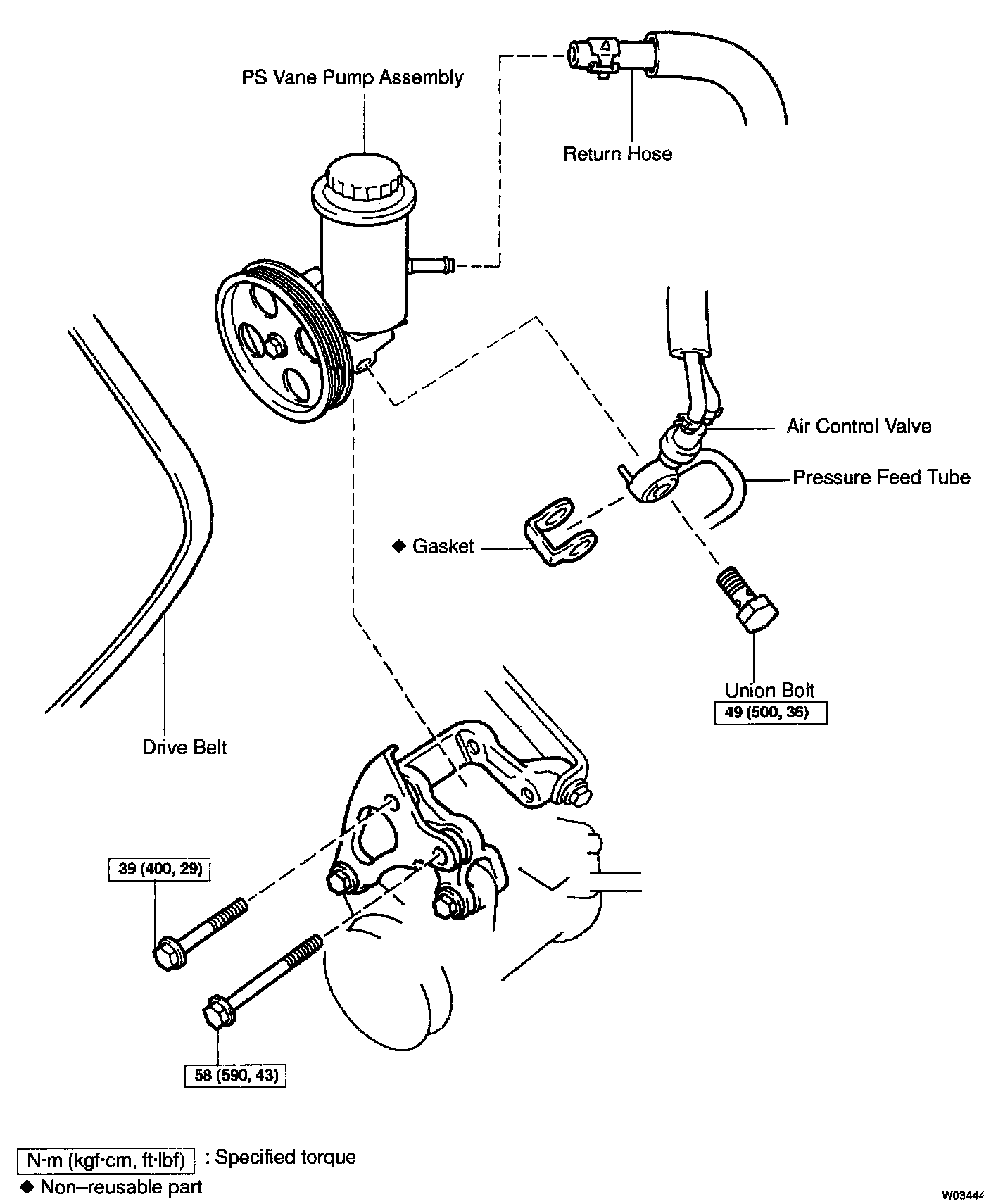 PS Vane Pump Assembly

Return Hose

Air Control Valve

Pressure Feed Tube

◆ Gasket

Union Bolt
49 (500, 36)

Drive Belt

39 (400, 29)

58 (590, 43)

N·m (kgf·cm, ft·lbf) : Specified torque
◆ Non–reusable part

W03444