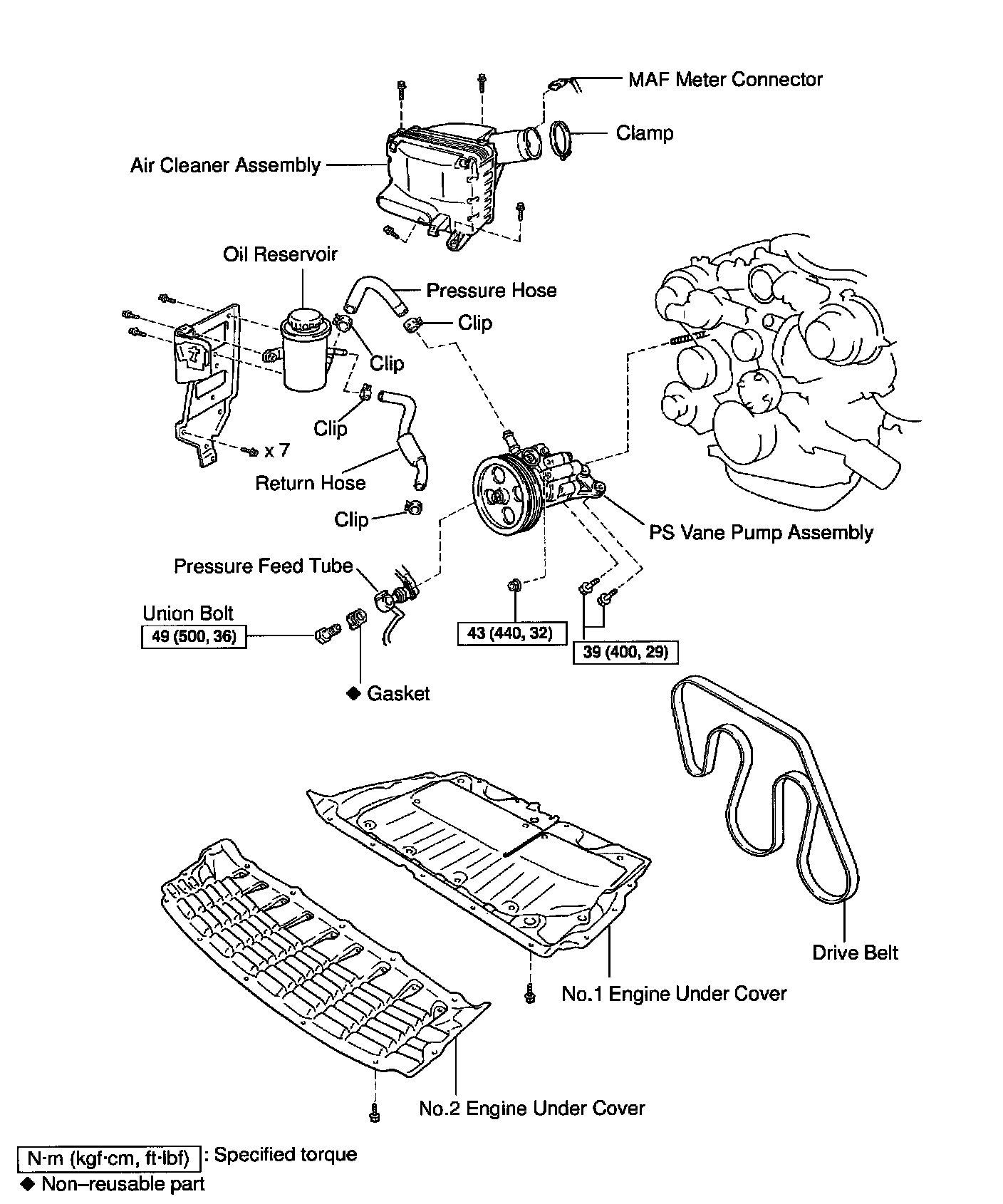 MAF Meter Connector

Clamp

Air Cleaner Assembly

Oil Reservoir

Pressure Hose

Clip

Clip

Clip

x 7

Return Hose

Clip

PS Vane Pump Assembly

Pressure Feed Tube

Union Bolt

49 (500, 36)

43 (440, 32)

39 (400, 29)

◆ Gasket

Drive Belt

No.1 Engine Under Cover

No.2 Engine Under Cover

N·m (kgf·cm, ft·lbf) : Specified torque

◆ Non–reusable part