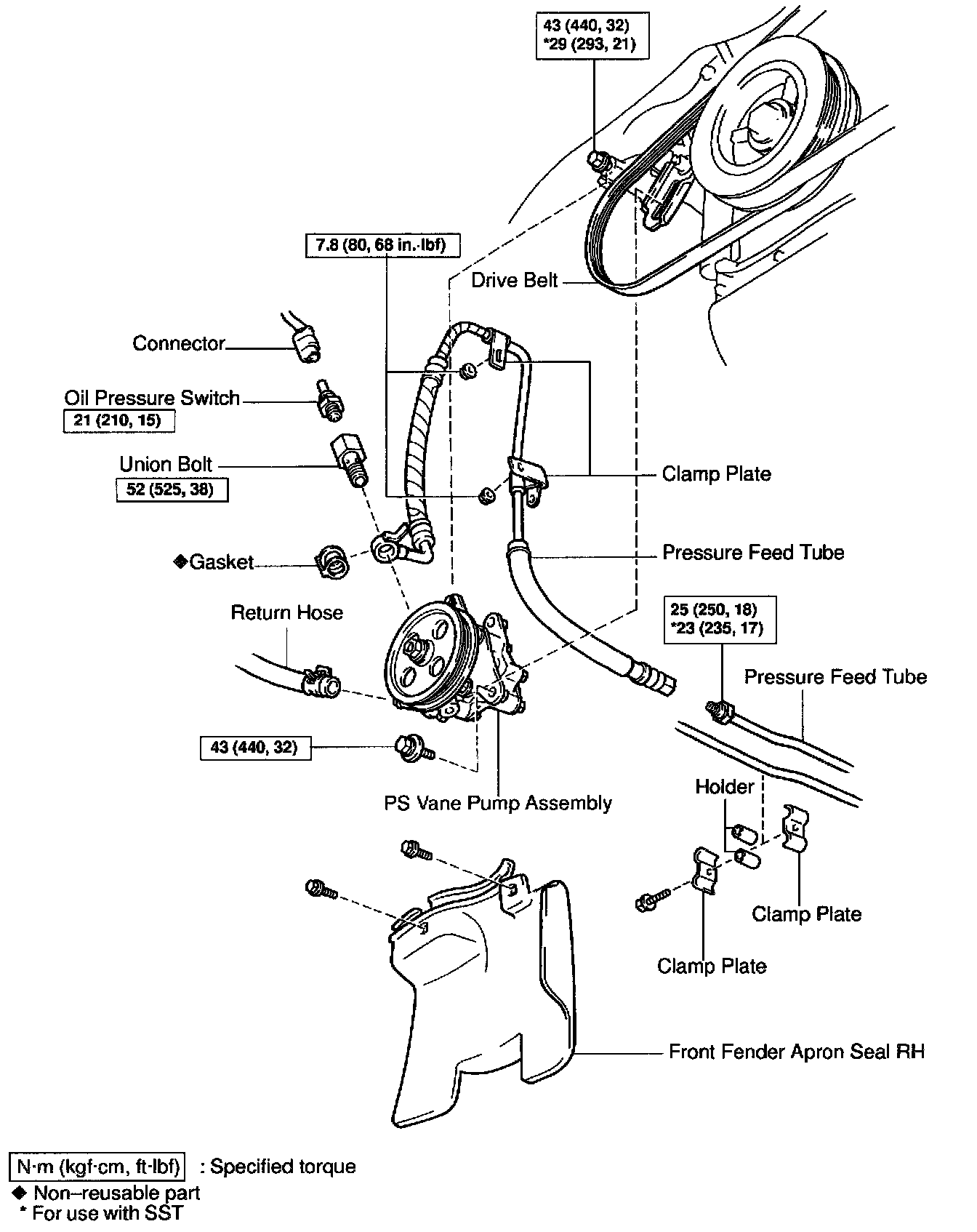 43 (440, 32)
*29 (293, 21)

7.8 (80, 68 in.·lbf)

Drive Belt

Connector

Oil Pressure Switch
21 (210, 15)

Union Bolt
52 (525, 38)

Clamp Plate

◆Gasket

Pressure Feed Tube

Return Hose

25 (250, 18)
*23 (235, 17)

Pressure Feed Tube

43 (440, 32)

PS Vane Pump Assembly

Holder

Clamp Plate

Clamp Plate

Front Fender Apron Seal RH

N·m (kgf·cm, ft·lbf) : Specified torque
◆ Non–reusable part
* For use with SST