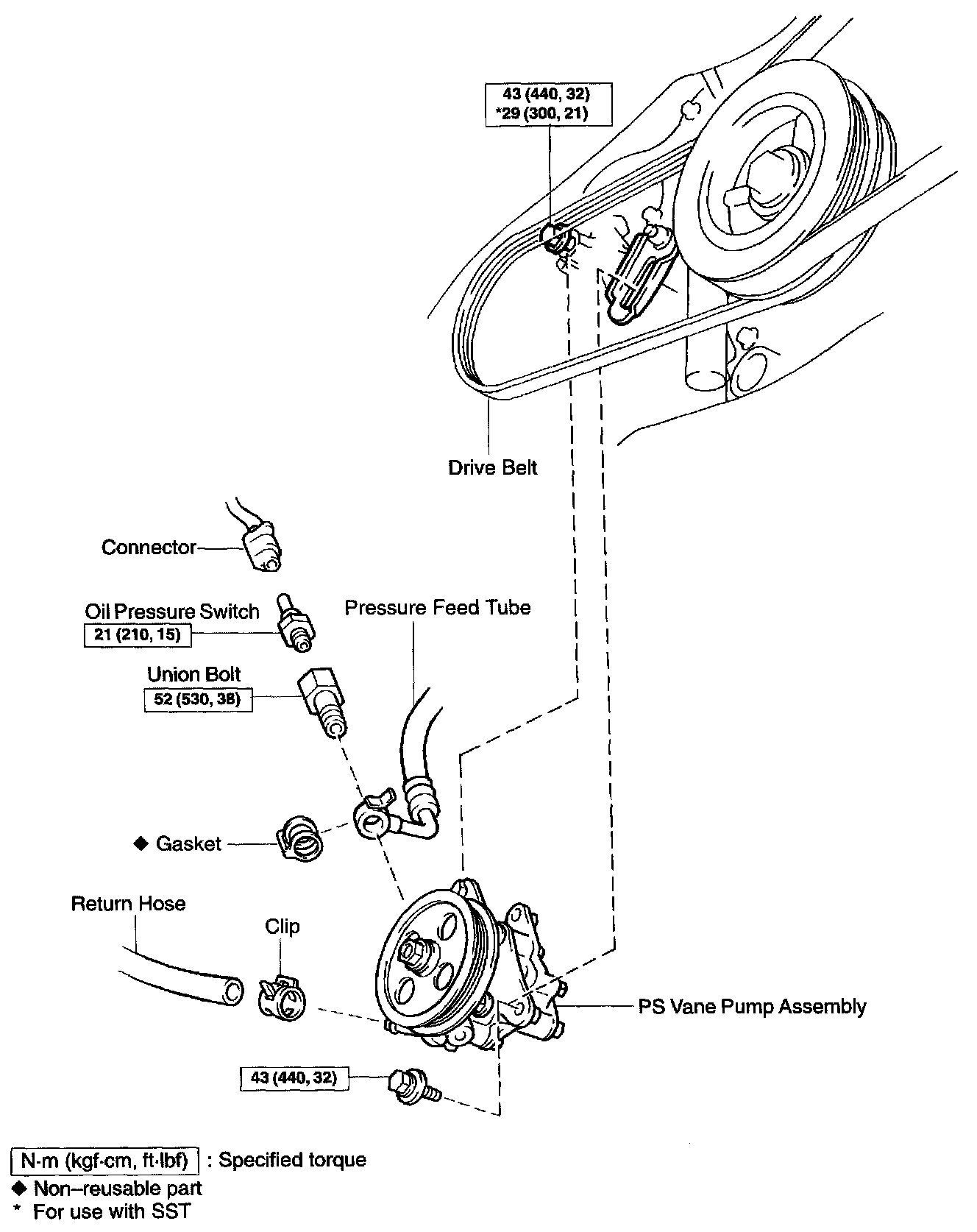 43 (440, 32)
*29 (300, 21)

Drive Belt

Connector

Oil Pressure Switch
21 (210, 15)

Pressure Feed Tube

Union Bolt
52 (530, 38)

◆ Gasket

Return Hose

Clip

PS Vane Pump Assembly

43 (440, 32)

N·m (kgf·cm, ft·lbf) : Specified torque
◆ Non–reusable part
* For use with SST