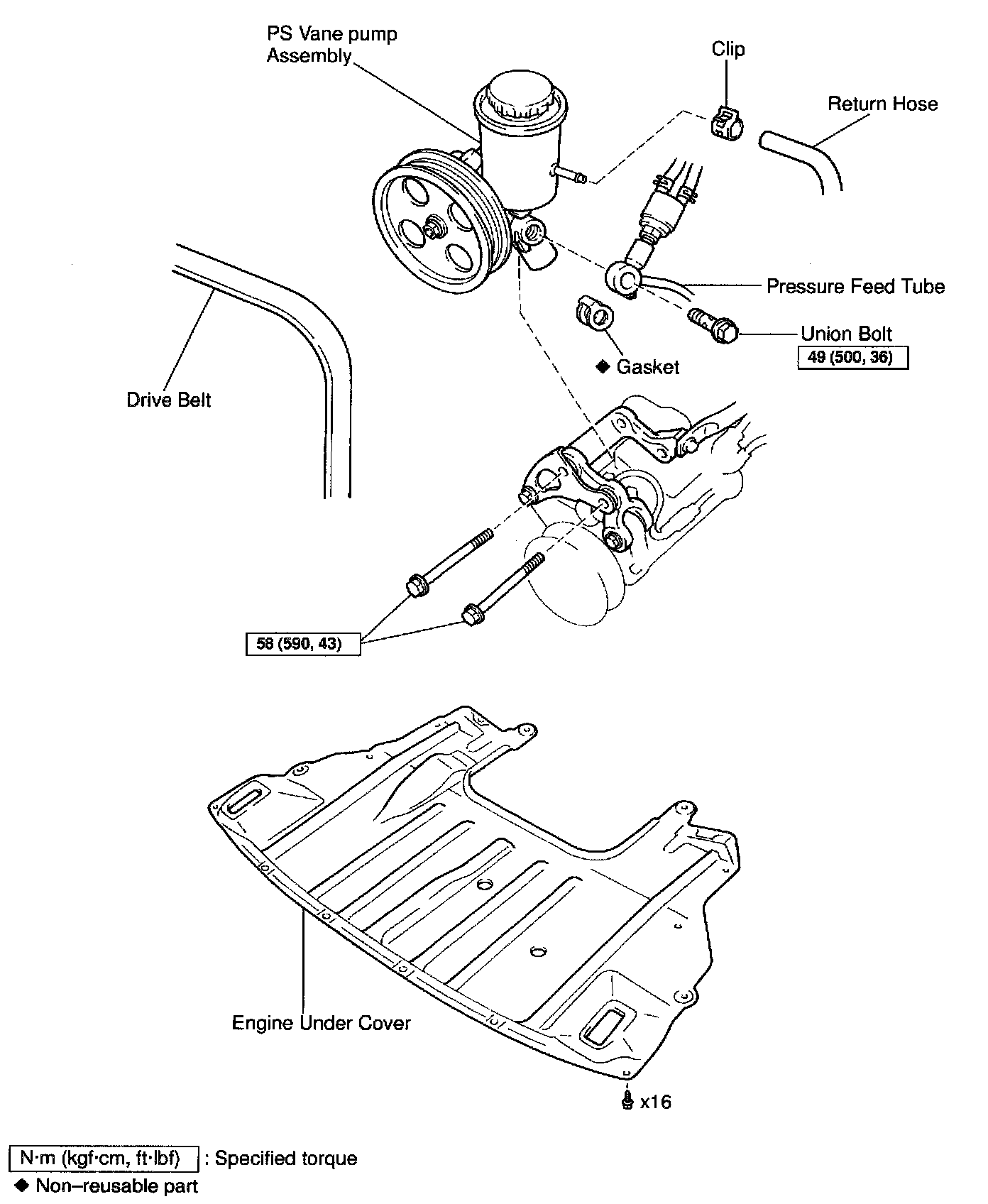 PS Vane pump Assembly

Clip

Return Hose

Pressure Feed Tube

Union Bolt

49 (500, 36)

◆ Gasket

Drive Belt

58 (590, 43)

Engine Under Cover

x16

N·m (kgf·cm, ft·lbf) : Specified torque

◆ Non–reusable part