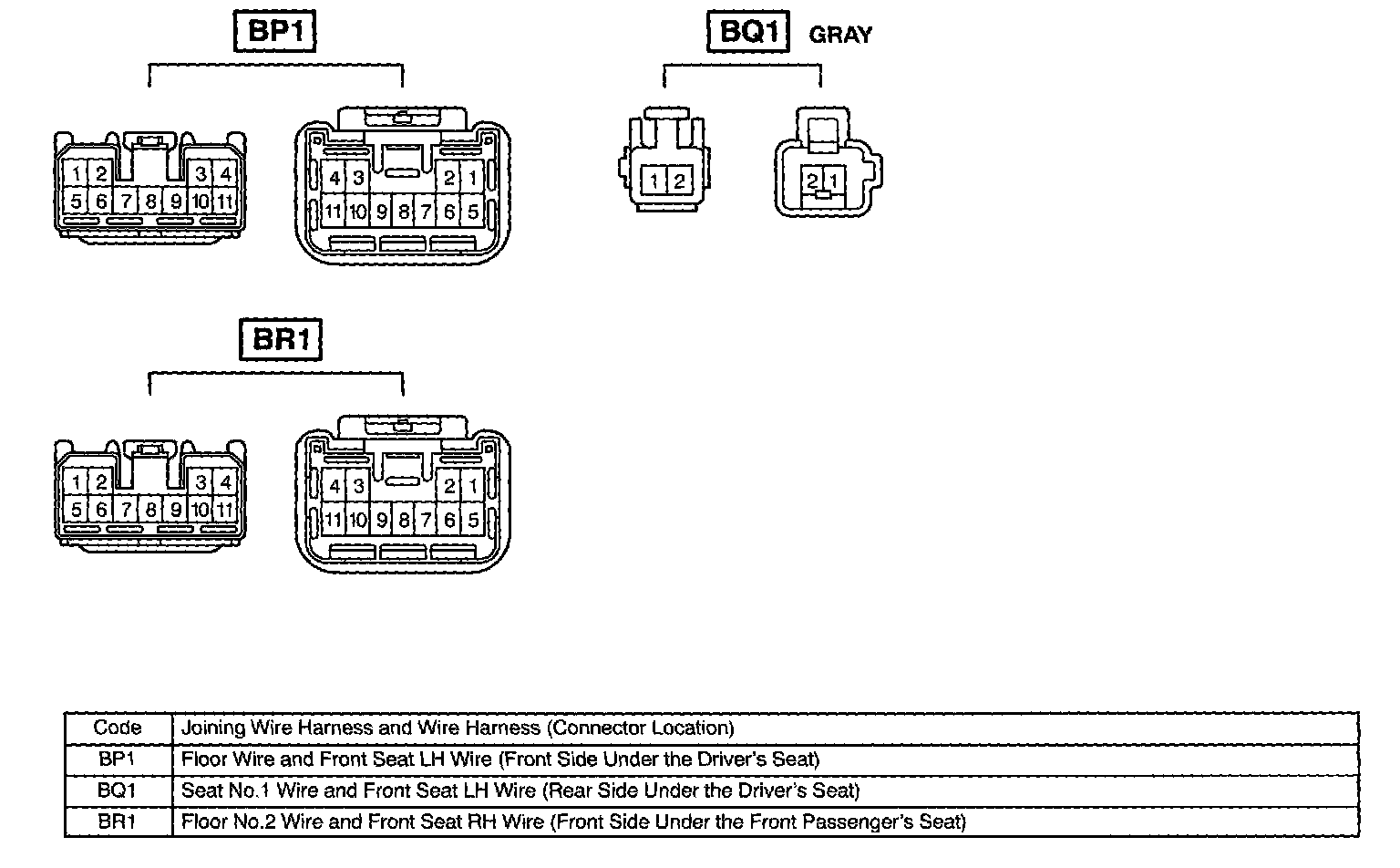 BP1

1 2 3 4
5 6 7 8 9 10 11

4 3 2 1
11 10 9 8 7 6 5

BQ1 GRAY

1 2

2 1

BR1

1 2 3 4
5 6 7 8 9 10 11

4 3 2 1
11 10 9 8 7 6 5

| Code | Joining Wire Harness and Wire Harness (Connector Location) |
|---|---|
| BP1 | Floor Wire and Front Seat LH Wire (Front Side Under the Driver's Seat) |
| BQ1 | Seat No.1 Wire and Front Seat LH Wire (Rear Side Under the Driver's Seat) |
| BR1 | Floor No.2 Wire and Front Seat RH Wire (Front Side Under the Front Passenger's Seat) |