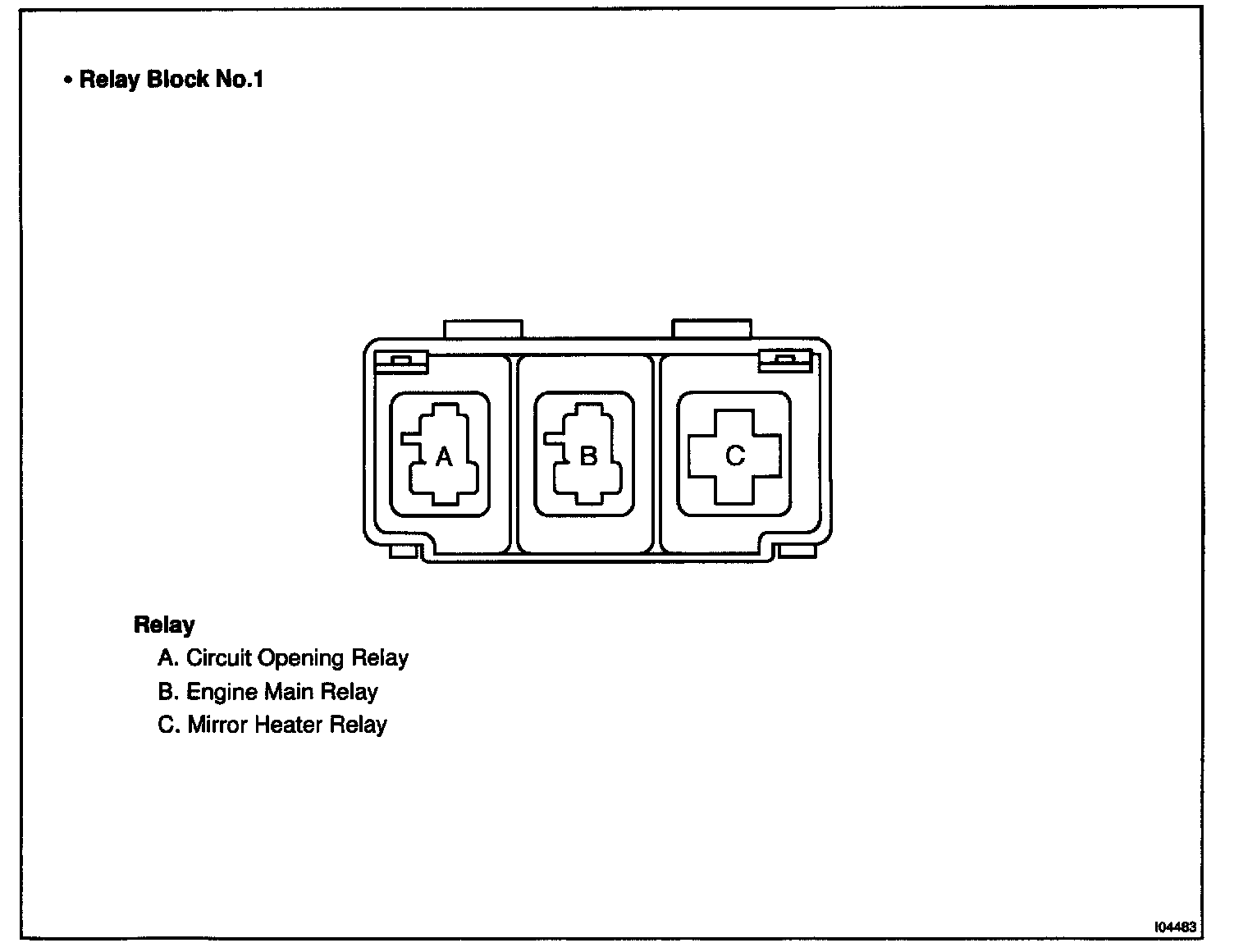 • Relay Block No.1

A

B

C

Relay

A. Circuit Opening Relay

B. Engine Main Relay

C. Mirror Heater Relay

I04483